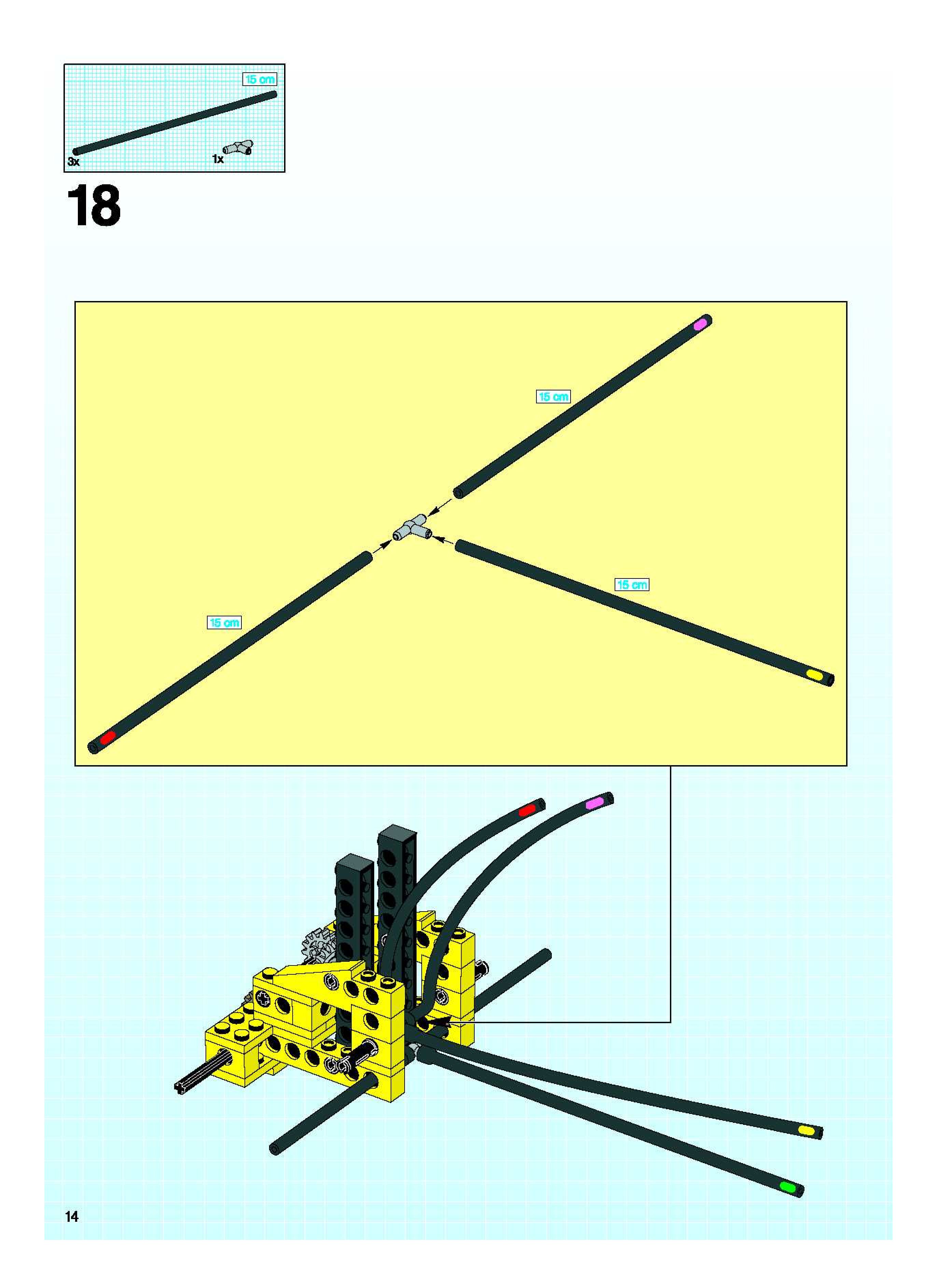 15 cm
3x
1x

18

15 cm

15 cm

15 cm

14