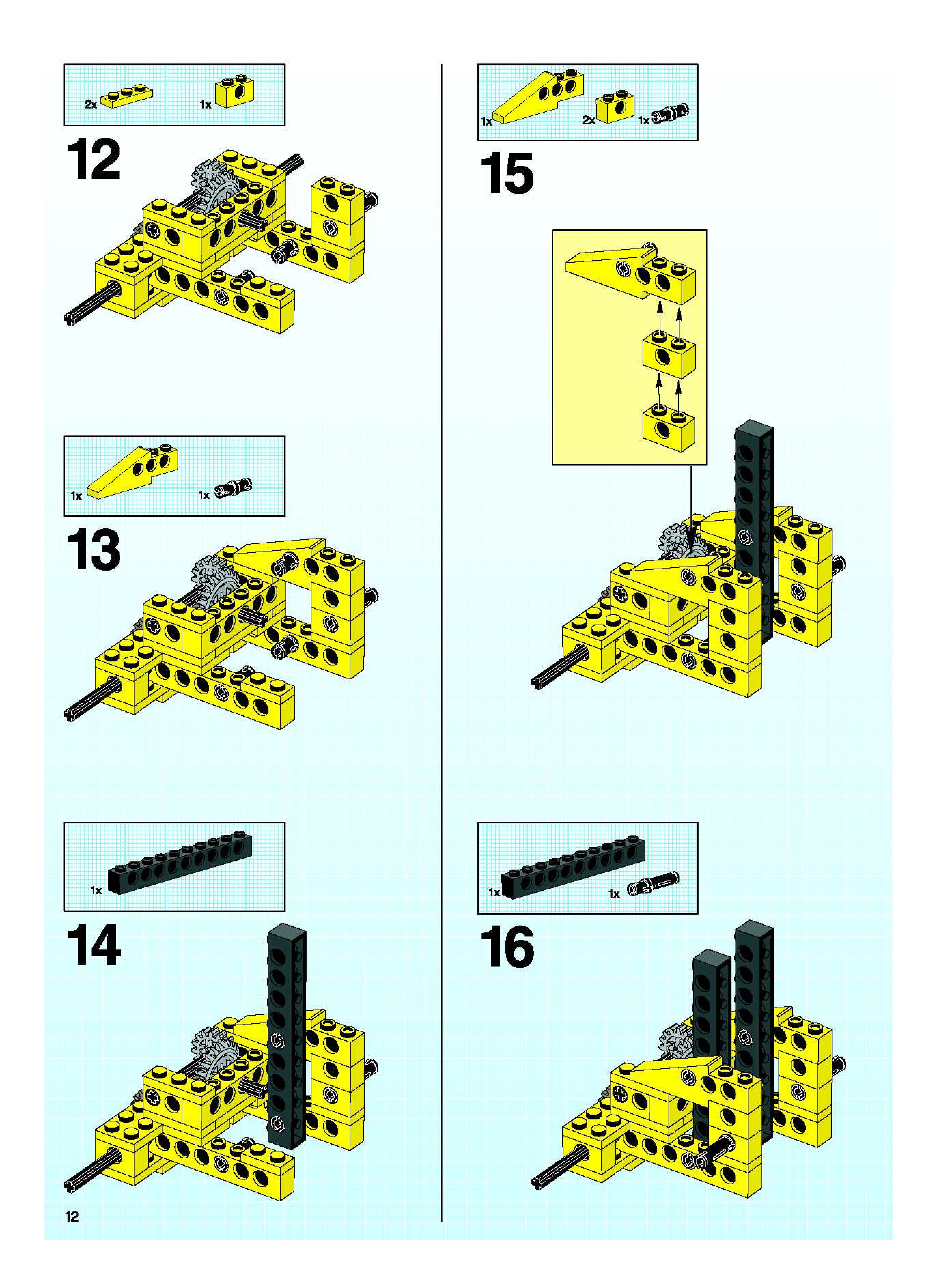 2x 1x

12

1x 1x

13

1x

14

12

1x 2x 1x

15

1x 1x

16