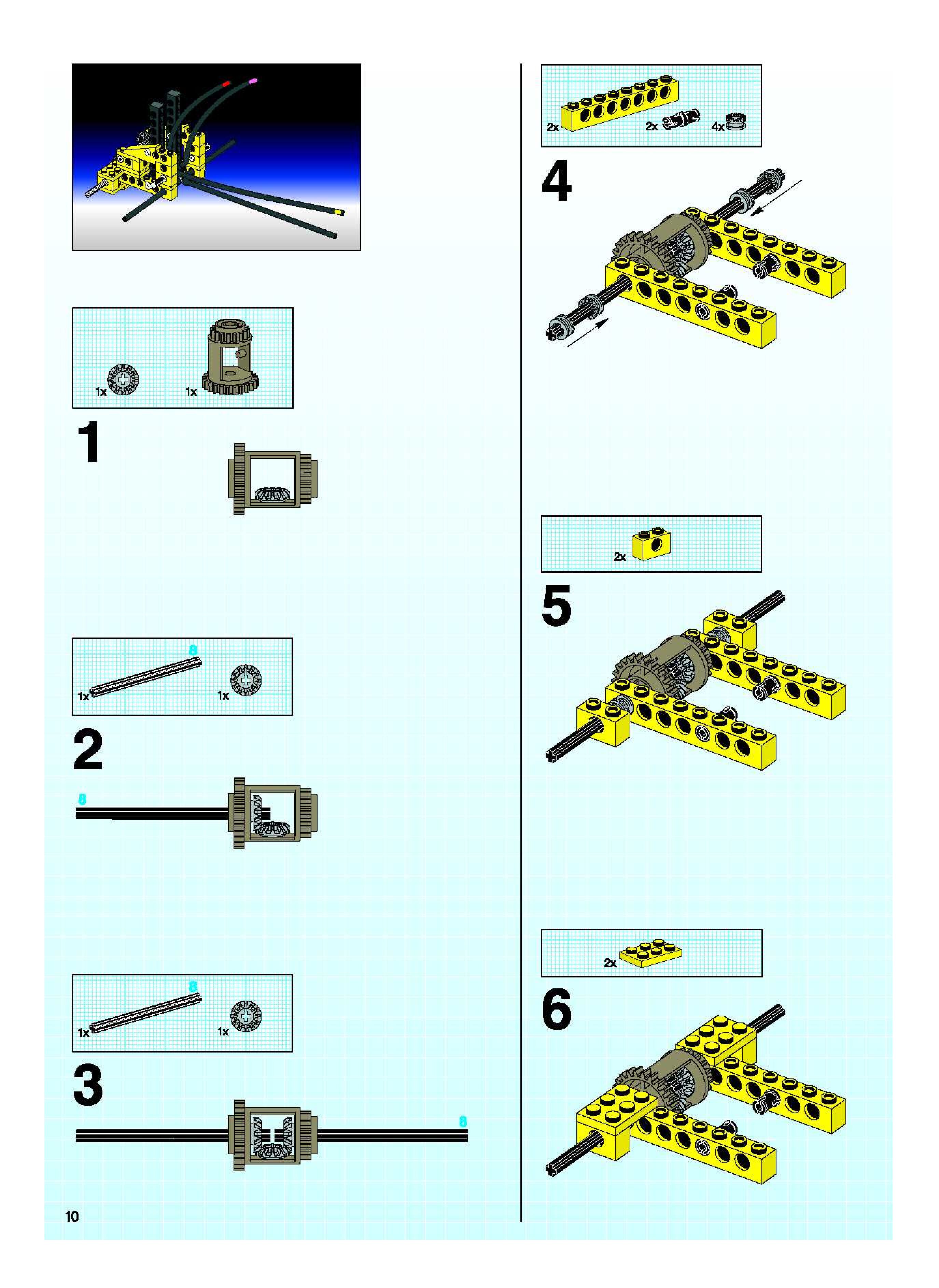 1x 1x

1

8
1x 1x

2

8

8
1x 1x

3

8

10

2x 2x 4x

4

2x

5

2x

6