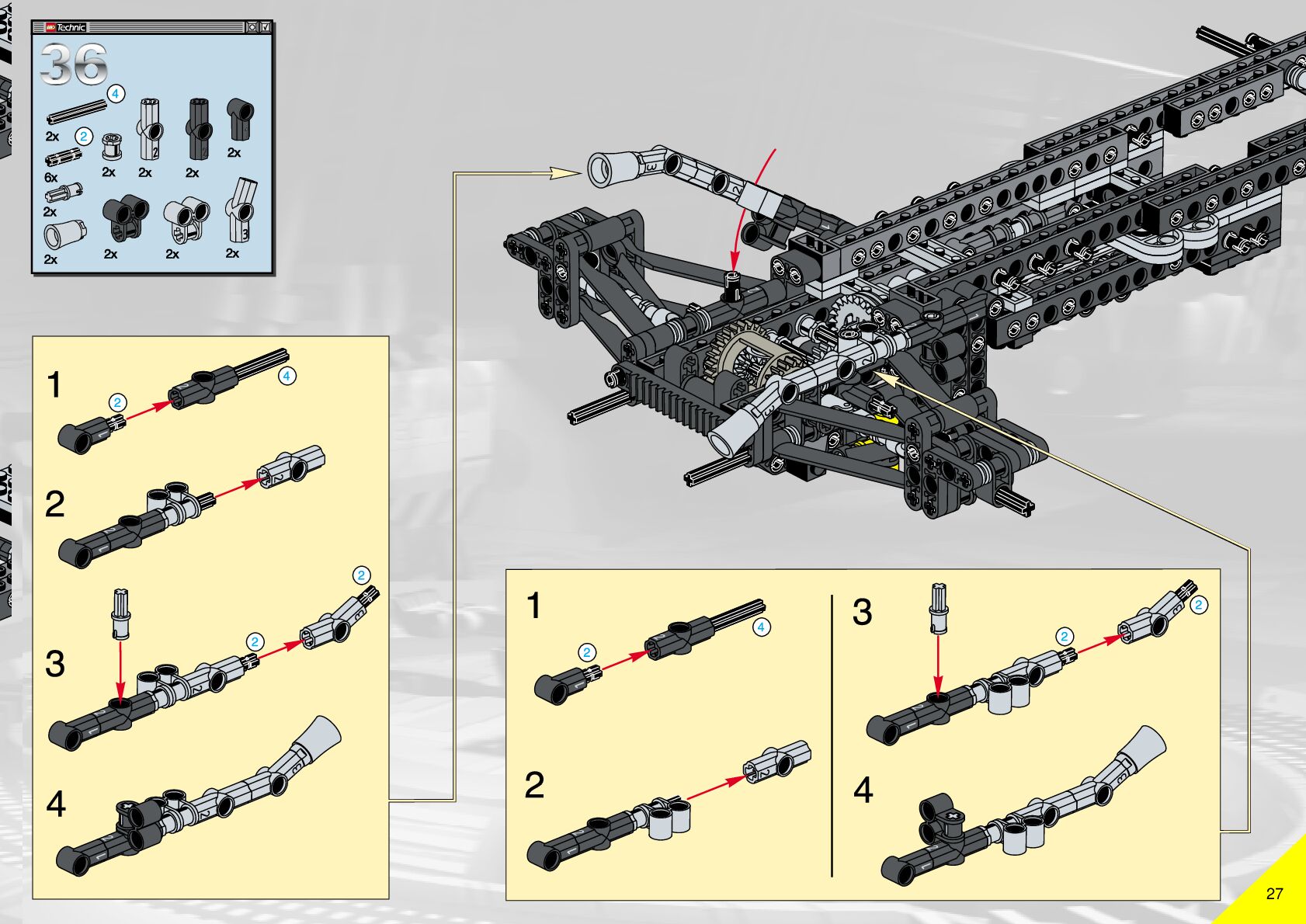 LEGO Technic

36

4
2x
2
6x
2x
2x
2x
2x
2x
2x
2x
2x
2x

1
2
4

2

3
2
2

4

1
2
4

2

3
2
2

4

27