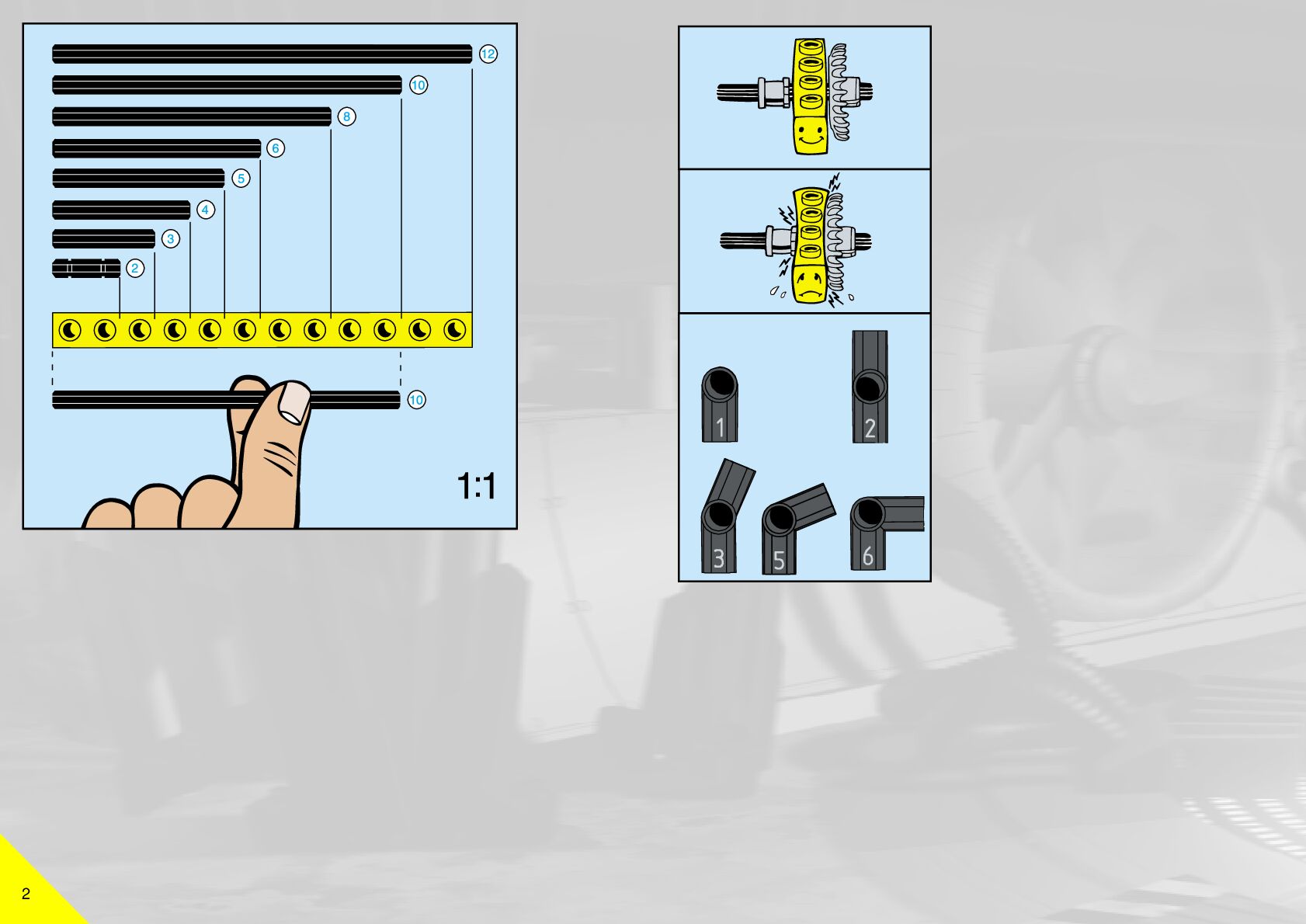 12
10
8
6
5
4
3
2
10
1:1

1
2
3
5
6

2