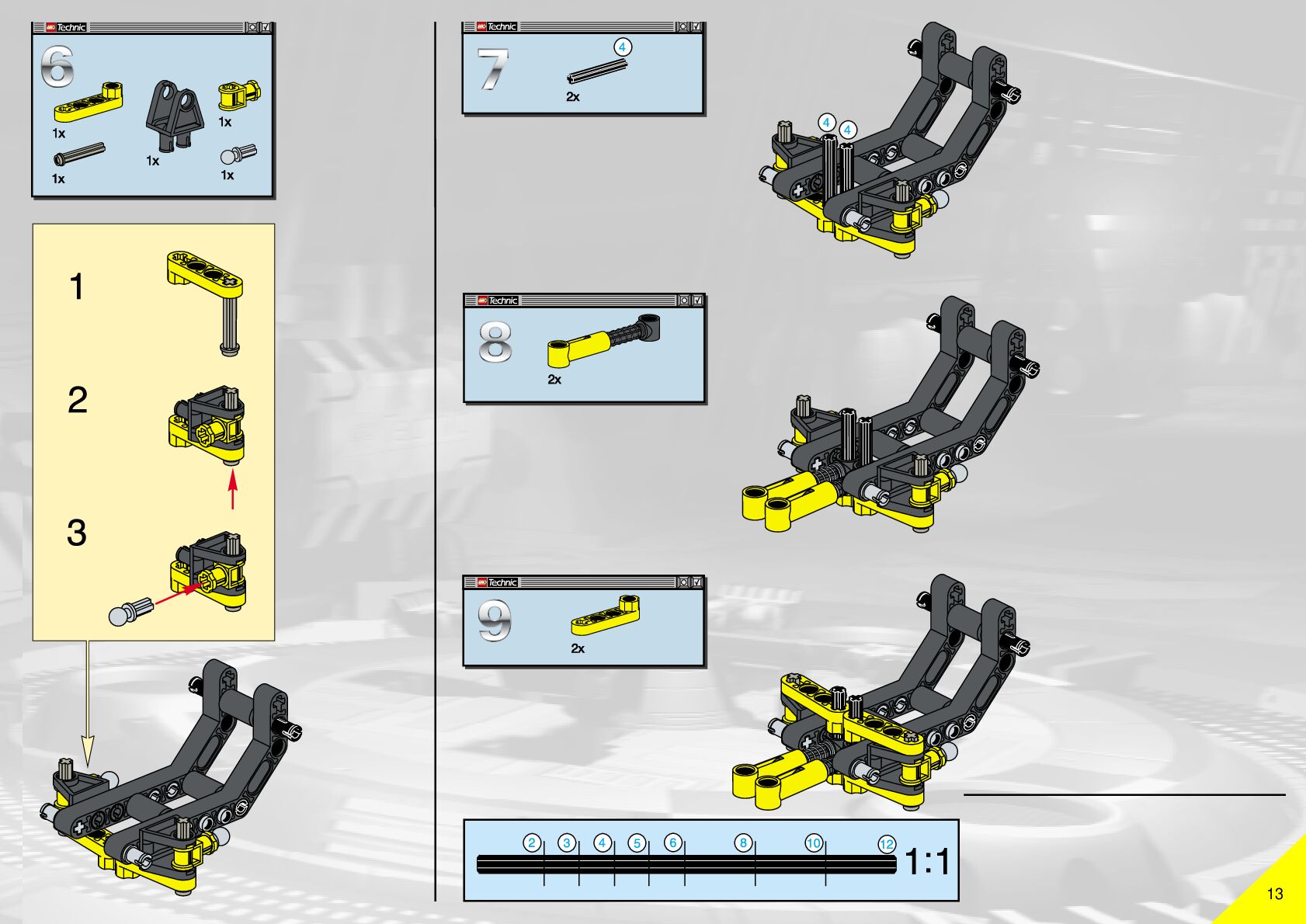 Technic

6

1x

1x

1x

1x

1x

1

2

3

Technic

7

4

2x

4 4

Technic

8

2x

Technic

9

2x

2 3 4 5 6 8 10 12

1:1

13