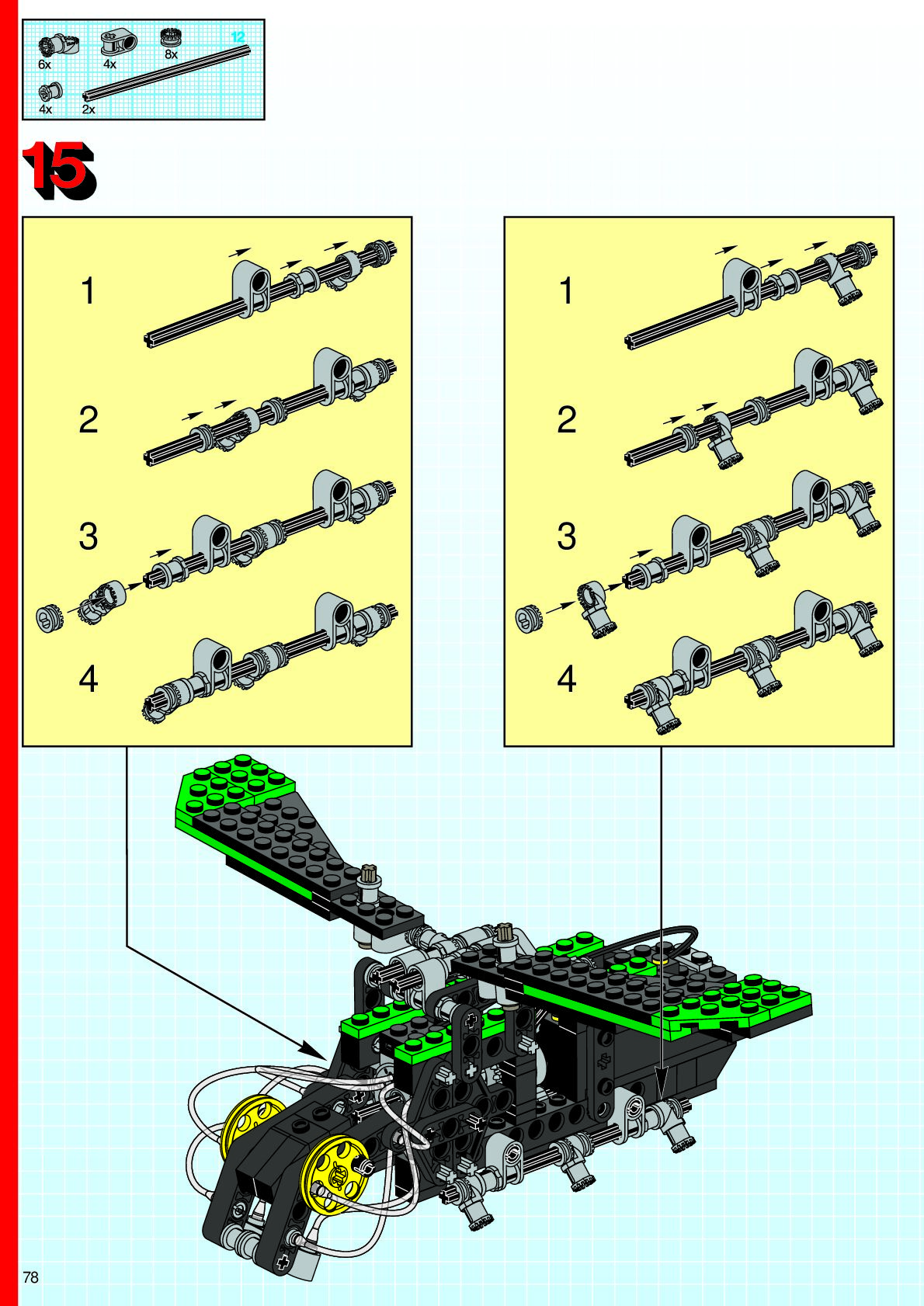 6x
4x
8x
12
4x
2x

15

1
2
3
4

1
2
3
4

78