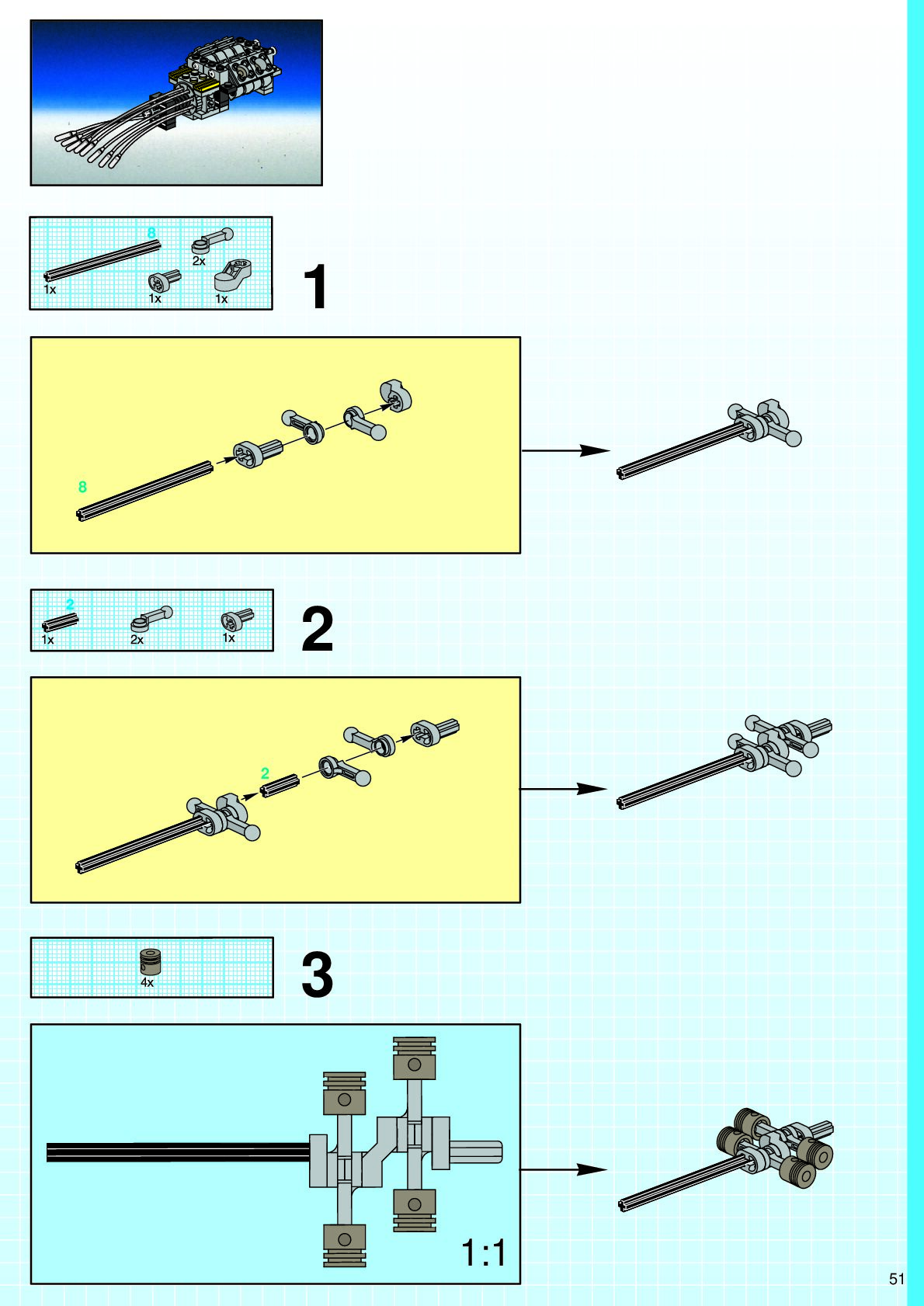 8
2x
1x
1x
1x

1

8

2
1x
2x
1x

2

2

4x

3

1:1

51