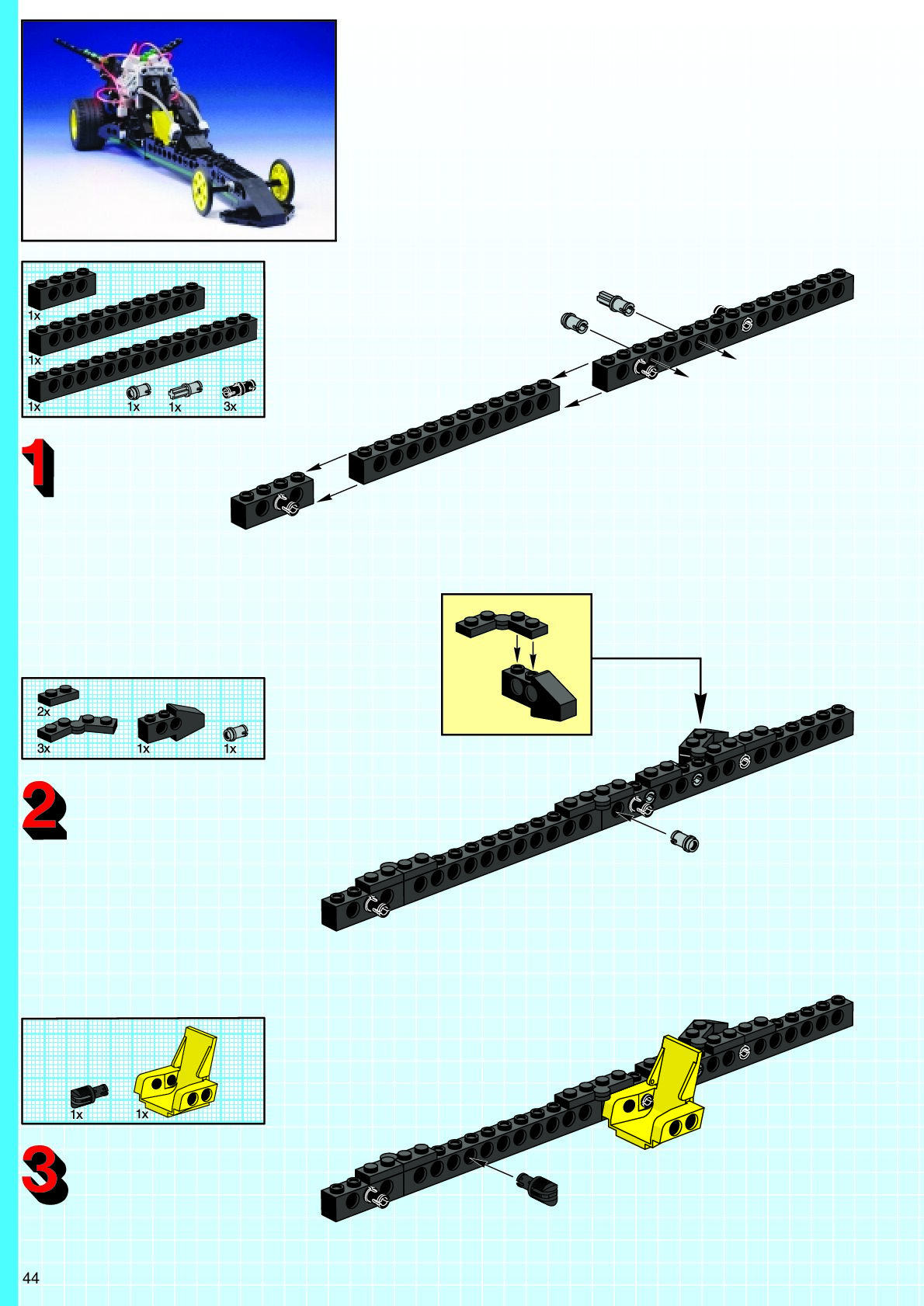 1x
1x
1x 1x 1x 3x

1

2x
3x 1x 1x

2

1x 1x

3

44