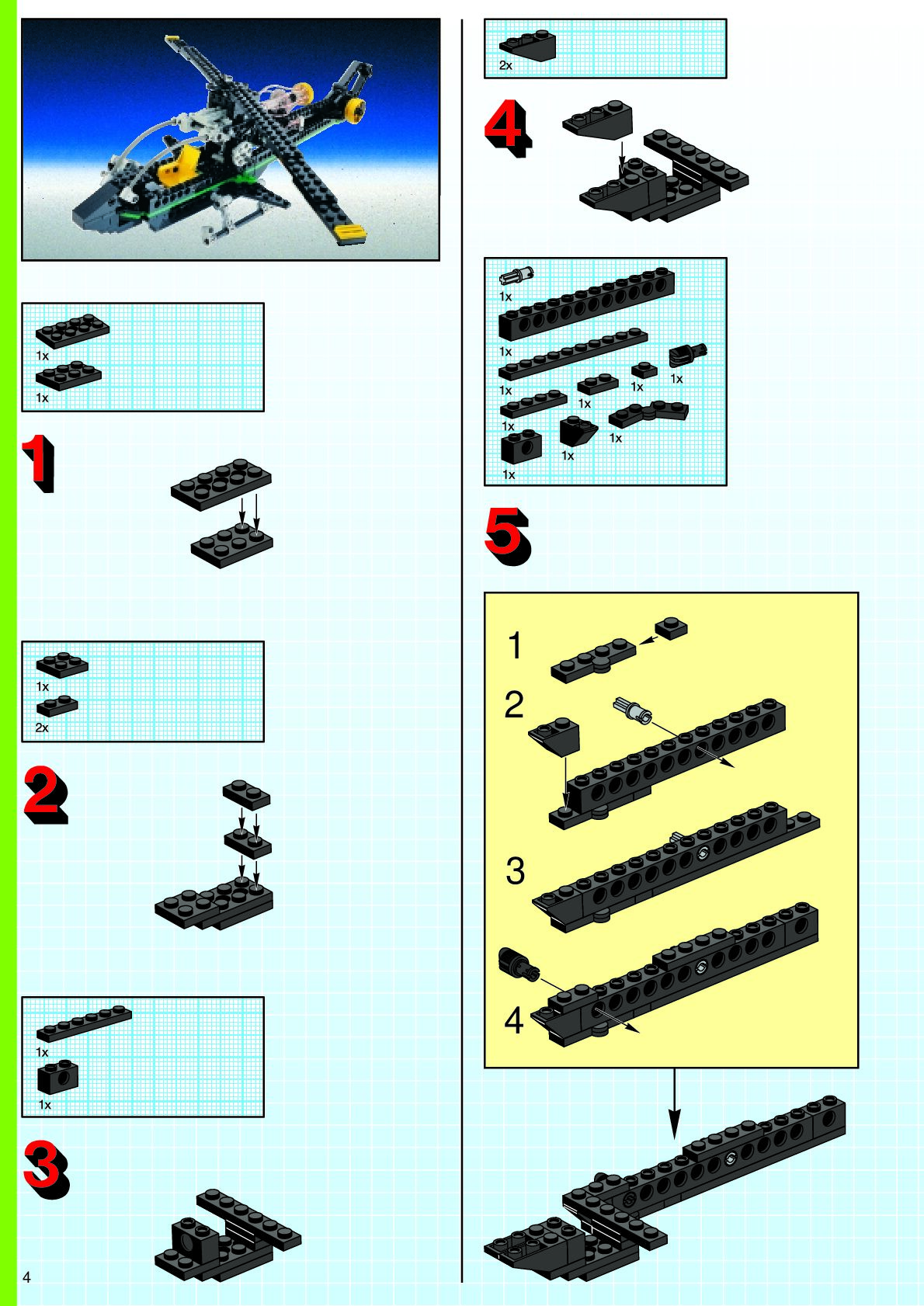 1x
1x

1

1x
2x

2

1x
1x

3

4

2x

4

1x
1x
1x
1x
1x
1x
1x
1x
1x
1x

5

1
2
3
4