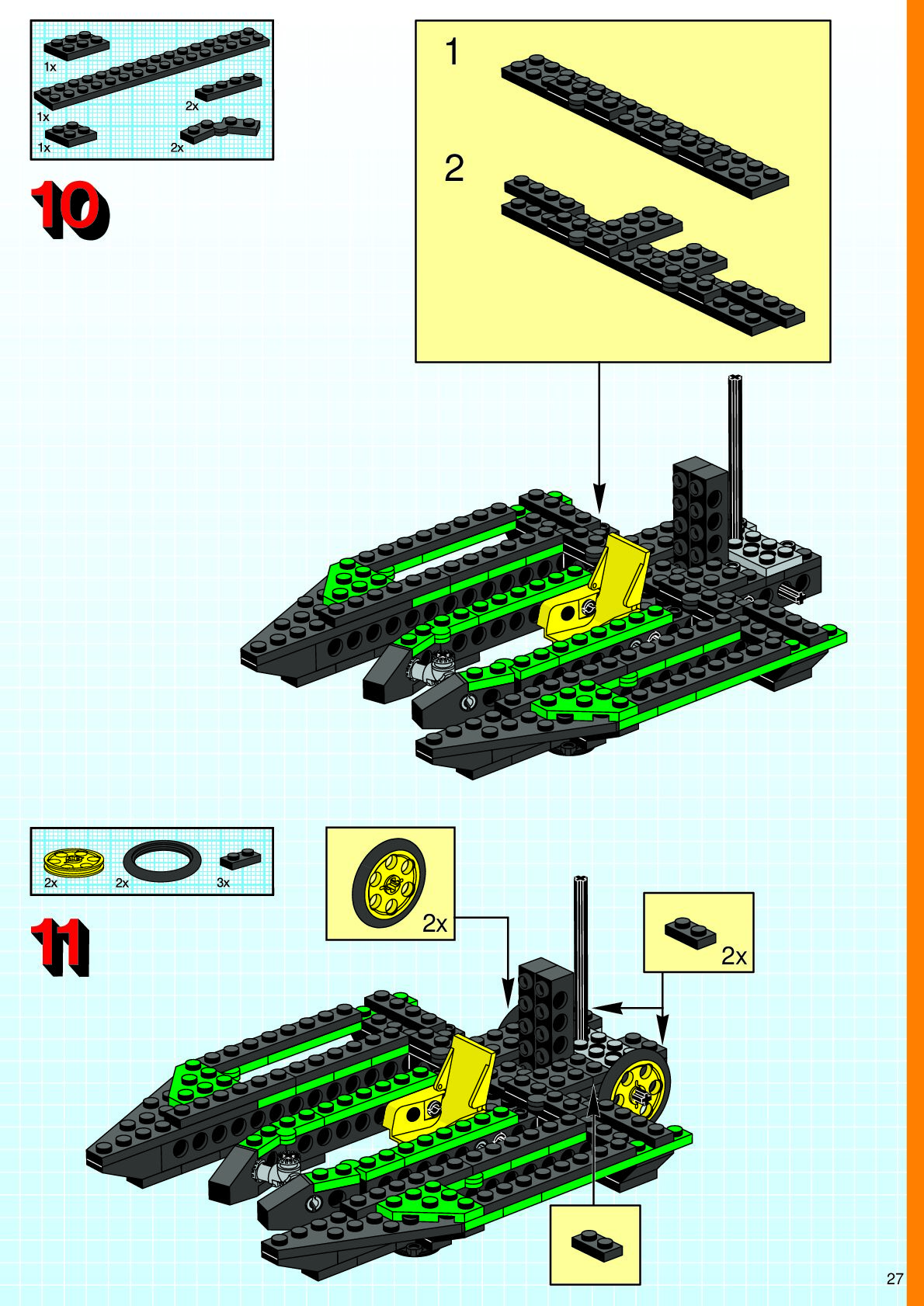 1x
1x
2x
1x
2x

10

1

2

2x
2x
3x

11

2x

2x

27