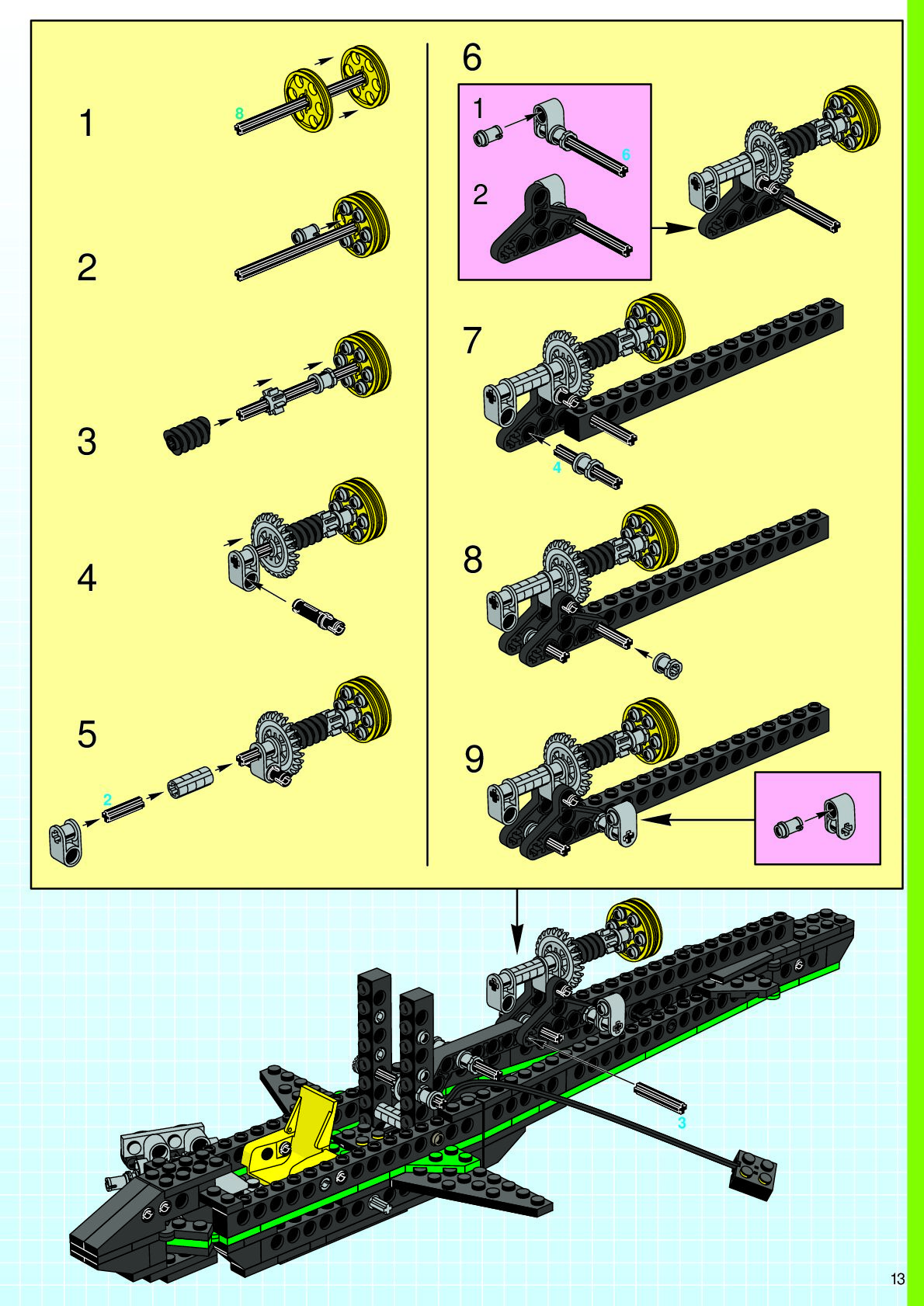 1

8

2

3

4

5

2

6

1

6

2

7

4

8

9

3

13