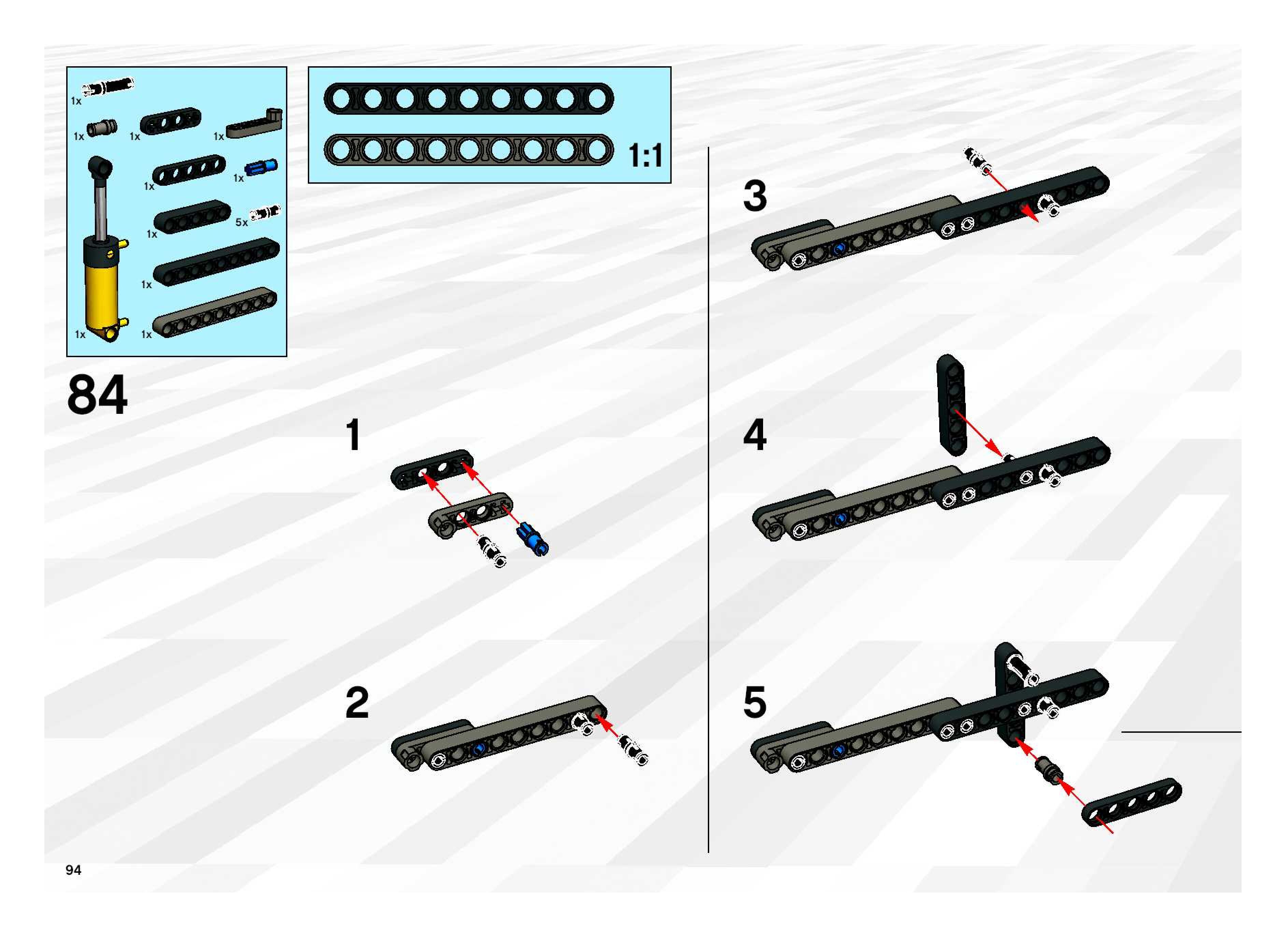 1x
1x
1x
1x
1x
1x
1x
5x
1x
1x
1x

1:1

84

1

2

3

4

5

94