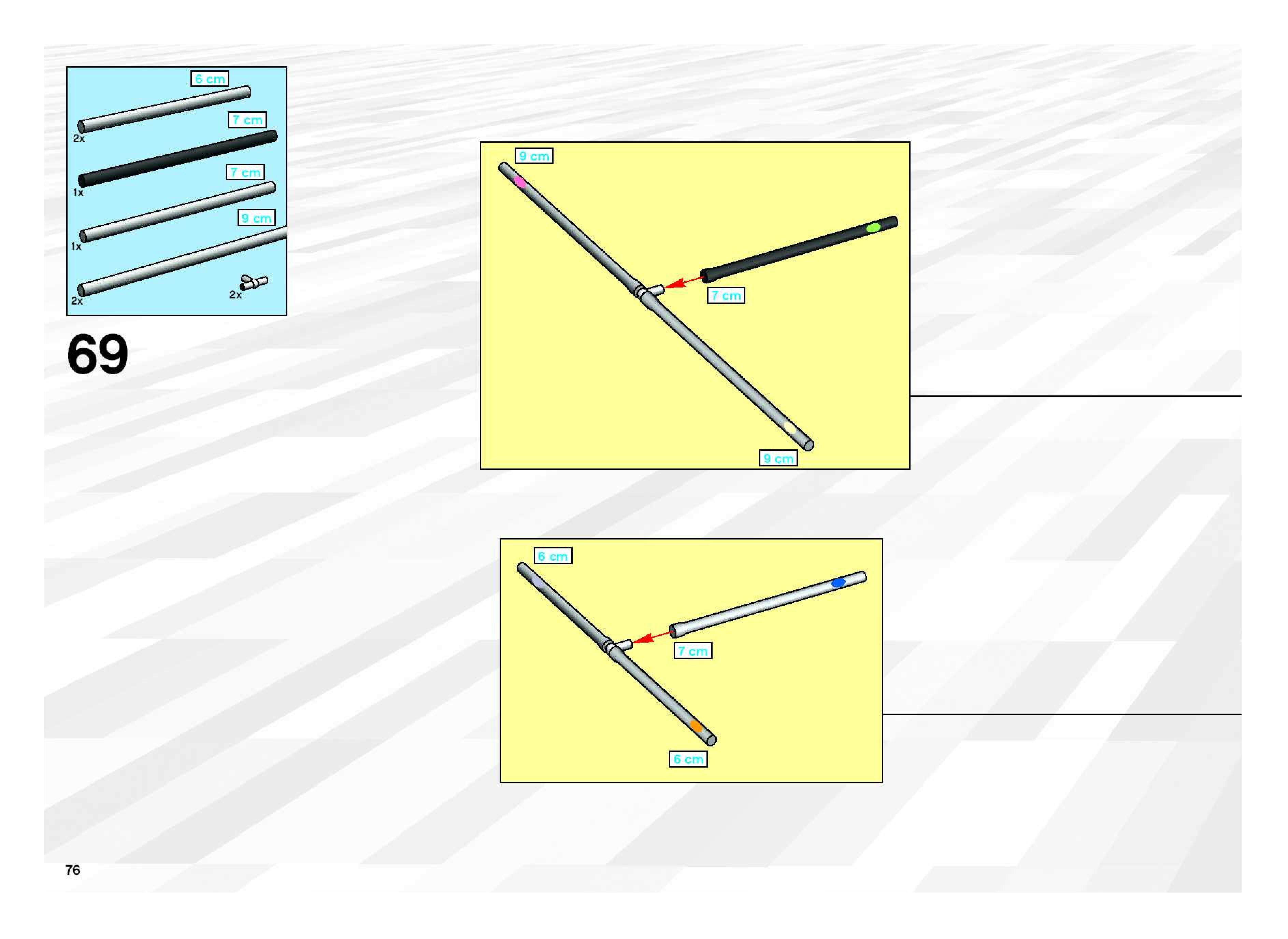 6 cm
2x
7 cm
1x
7 cm
1x
9 cm
2x
2x

69

9 cm
7 cm
9 cm

6 cm
7 cm
6 cm

76