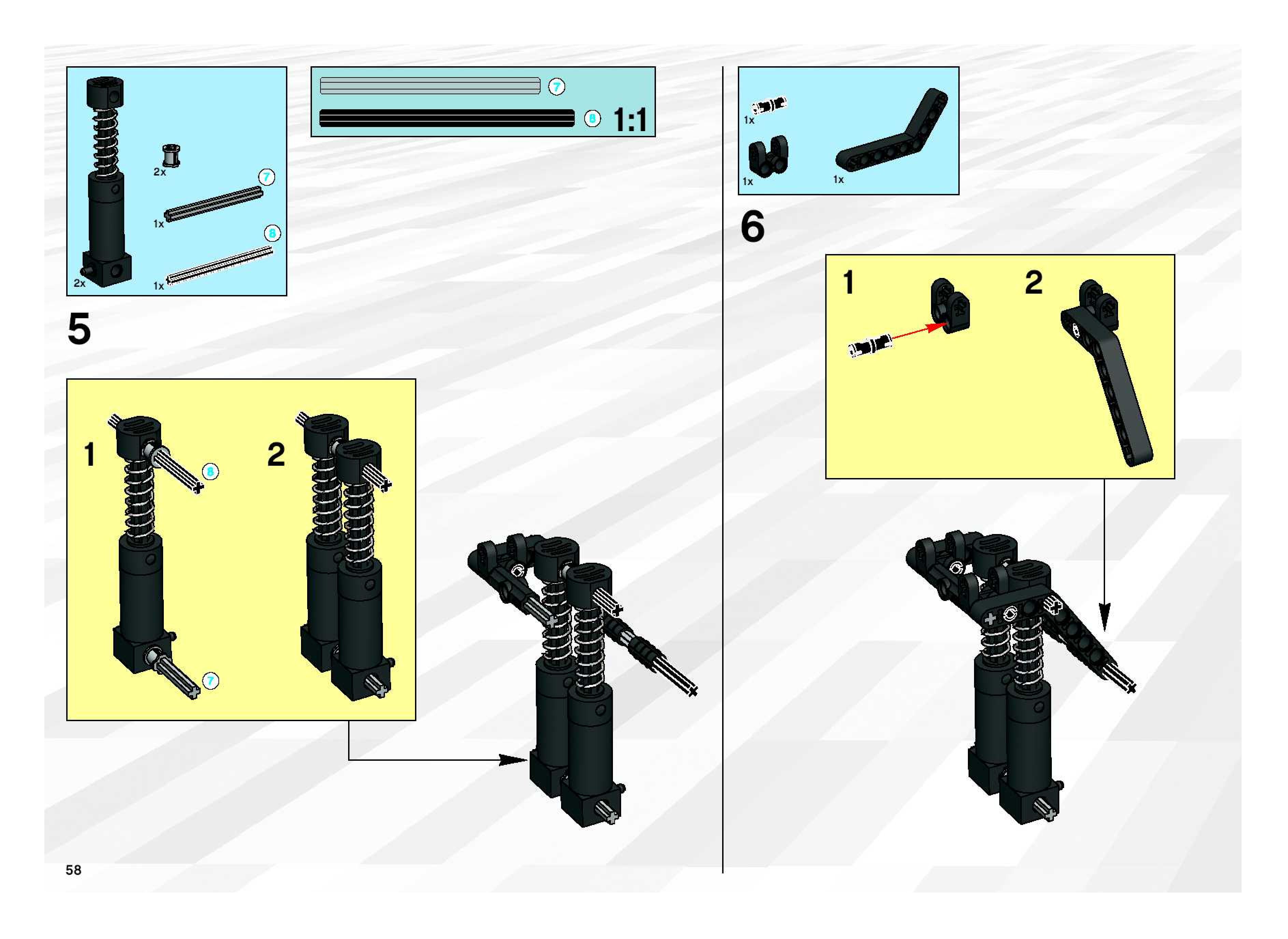 2x
2x
7
1x
8
1x

7
8
1:1

5

1
8
7
2

1x
1x
1x

6

1
2

58