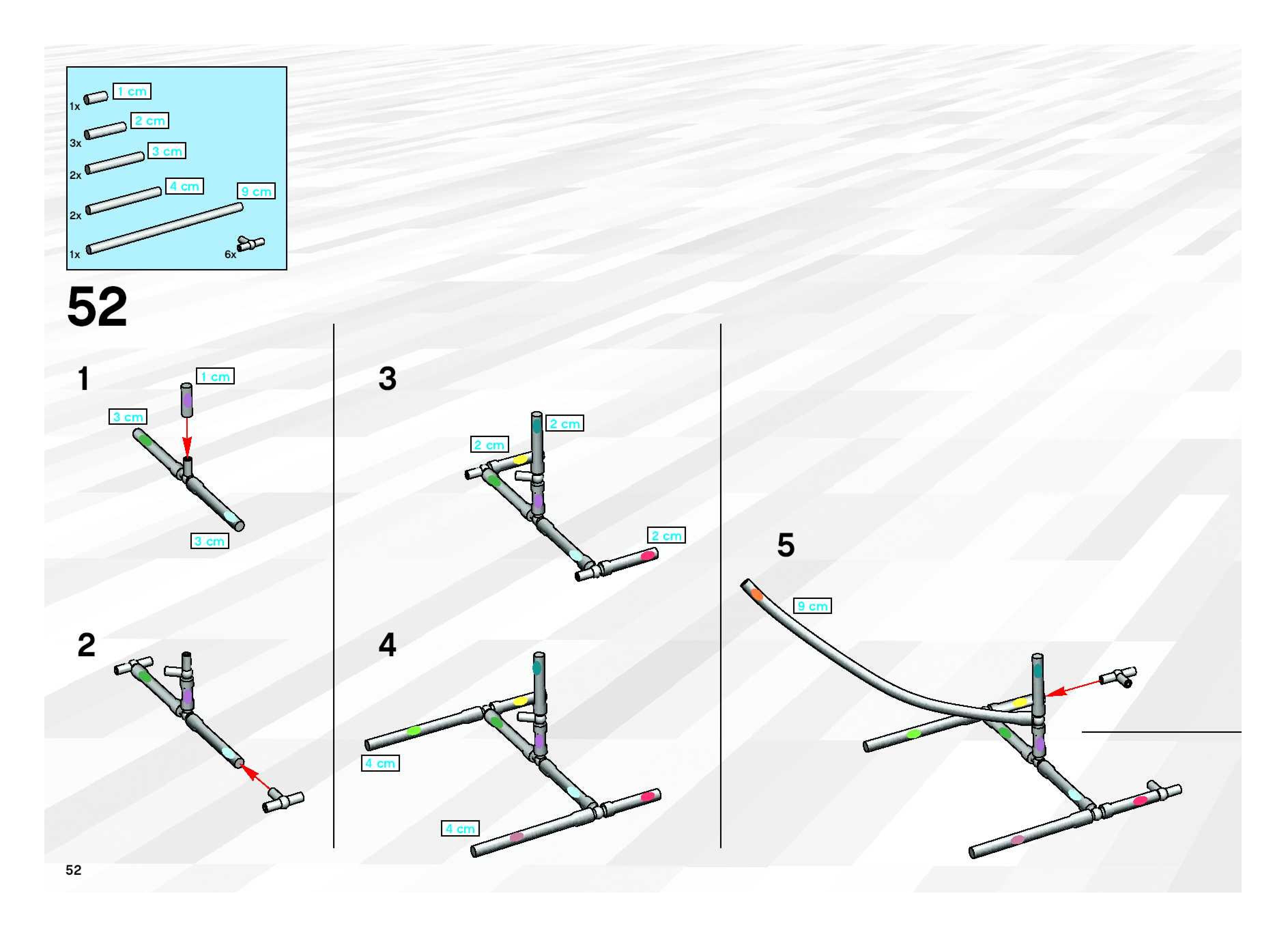 1x 1 cm
3x 2 cm
2x 3 cm
2x 4 cm
1x 9 cm
6x

52

1
1 cm
3 cm
3 cm

2

3
2 cm
2 cm
2 cm

4
4 cm
4 cm

5
9 cm

52