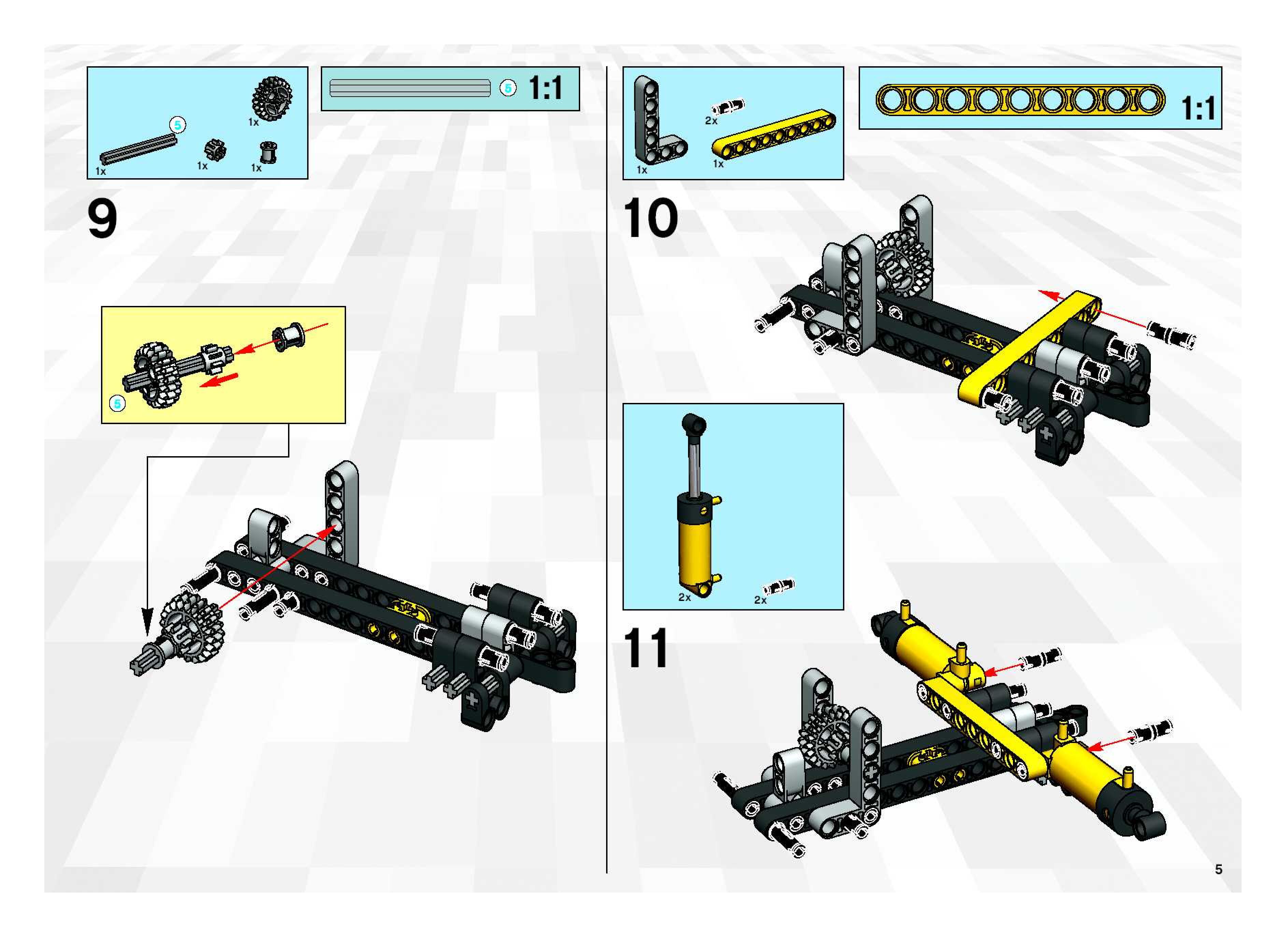 1x
5
1x
1x
1x

5
1:1

9

5

1x
2x
1x

1:1

10

2x
2x

11

5