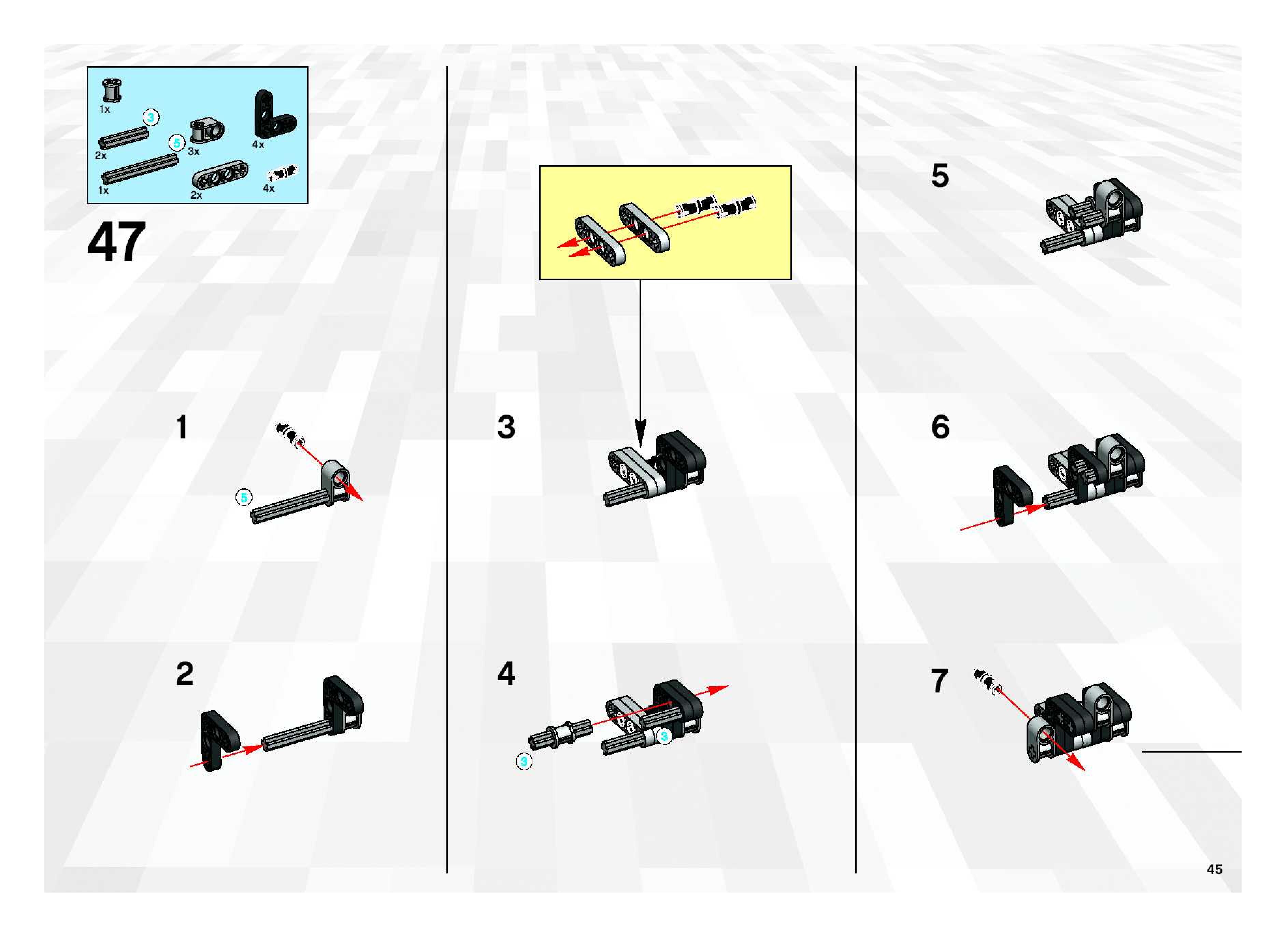 1x
3
2x
5
3x
4x
1x
2x
4x

47

1
5

2

3

4
3
3

5

6

7

45