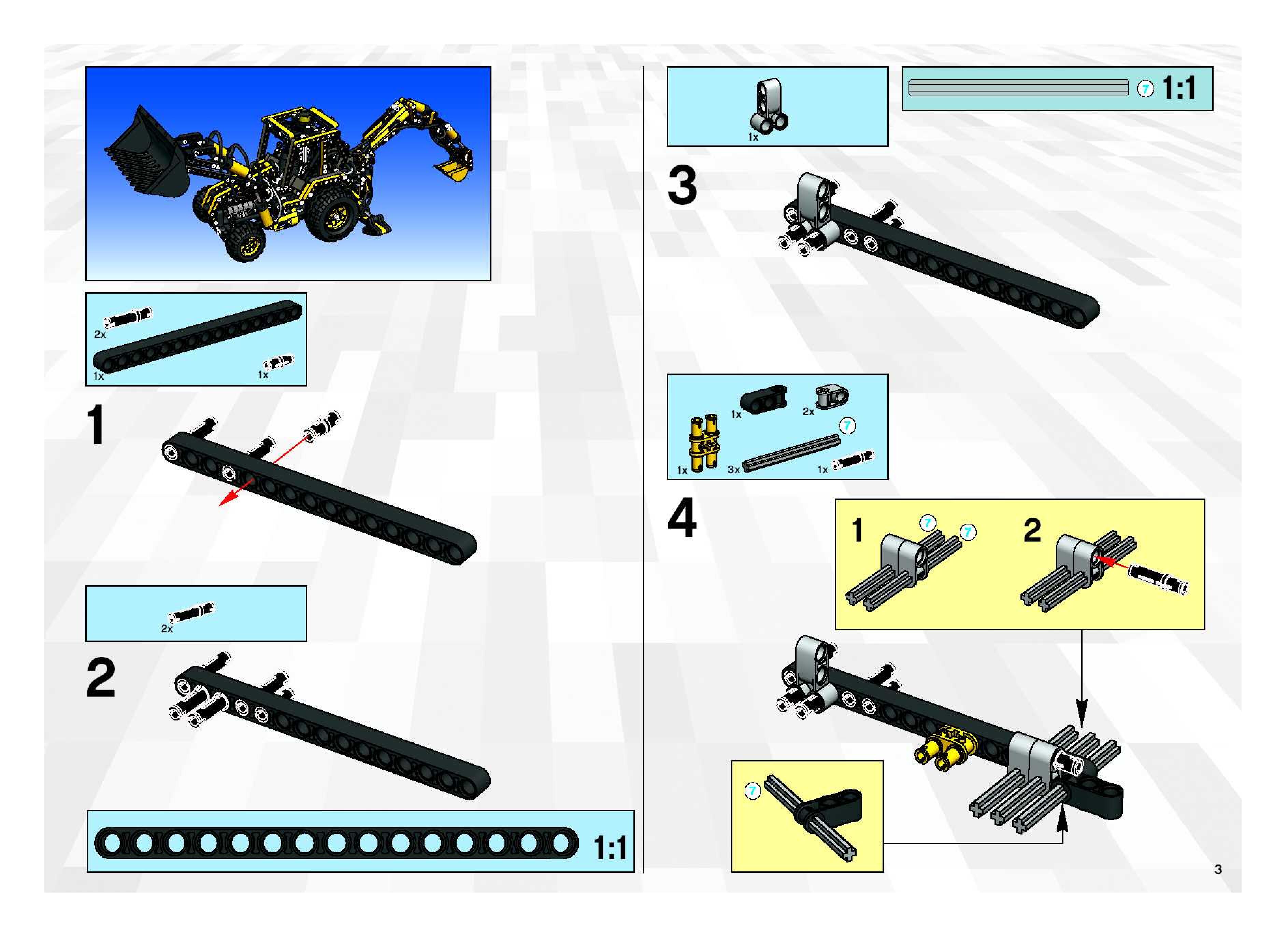 2x
1x
1x

1

2x

2

1:1

1x

7
1:1

3

1x
2x
7
1x
3x
1x

4

1
7
7
2

7

3