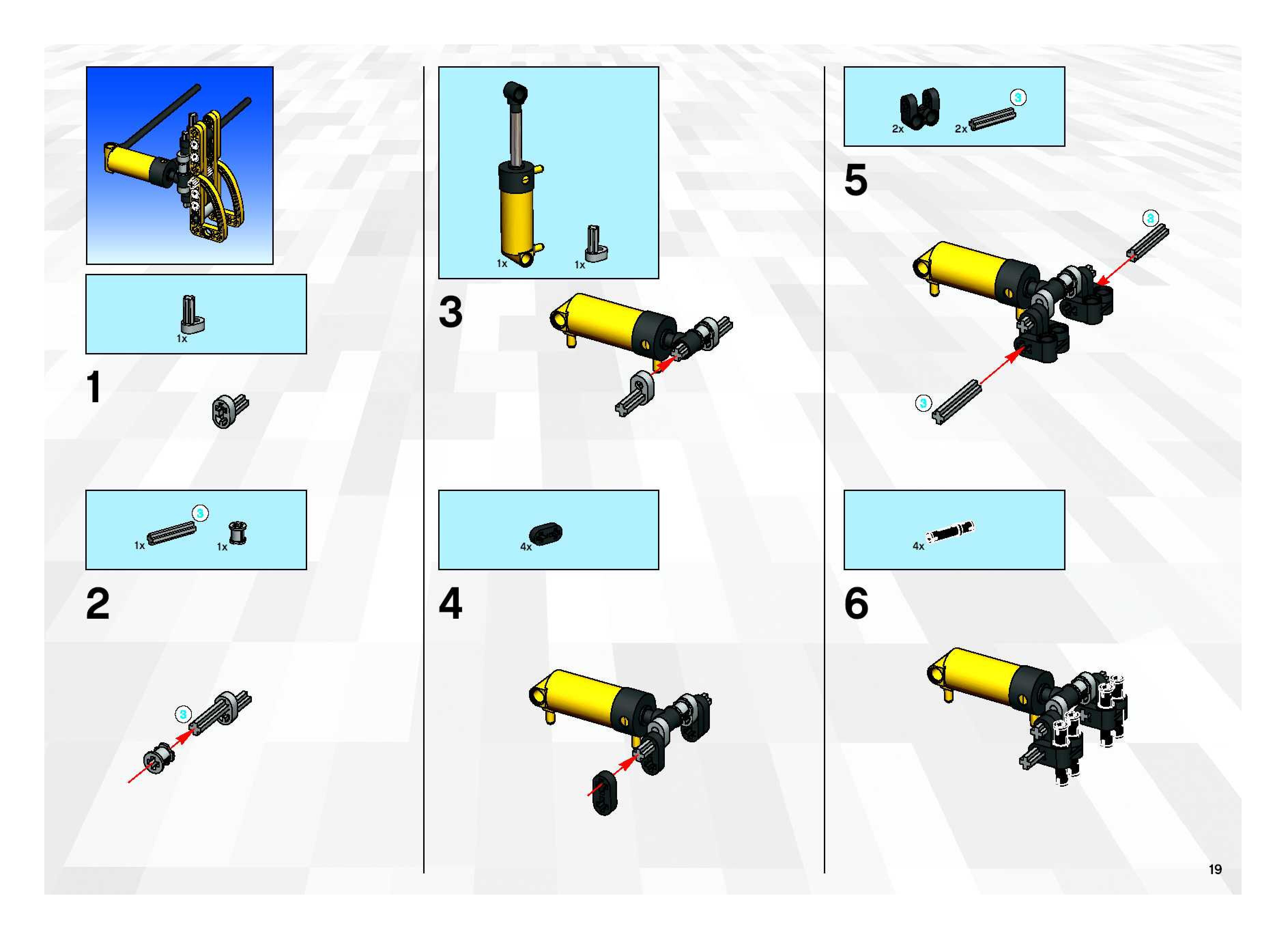 1x

1

1x 3 1x

2

3

1x 1x

3

4x

4

2x 2x 3

5

3

3

4x

6

19