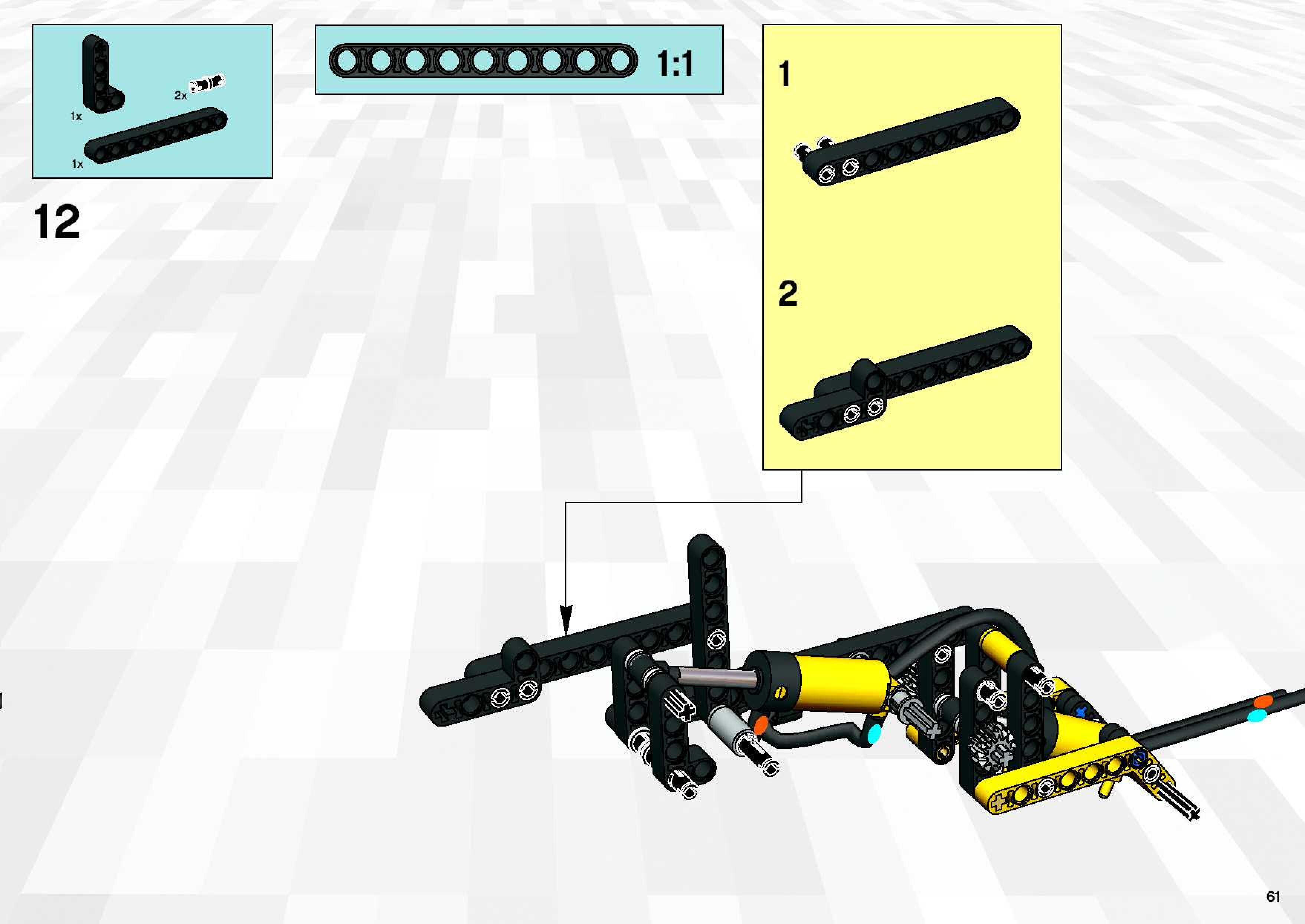 1x

2x

1x

1:1

12

1

2

61