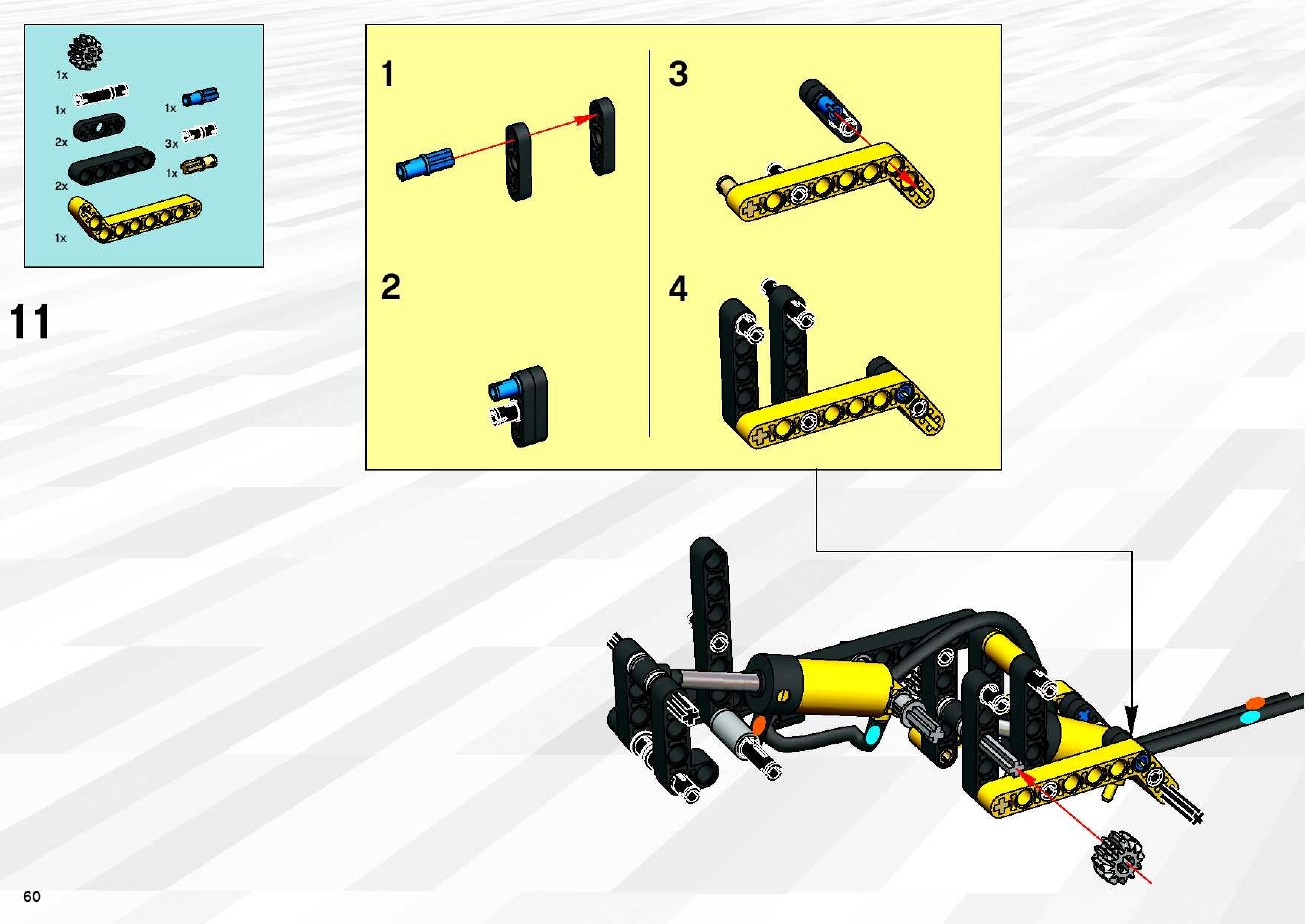 1x
1x
2x
2x
1x
1x
3x
1x

11

1

2

3

4

60