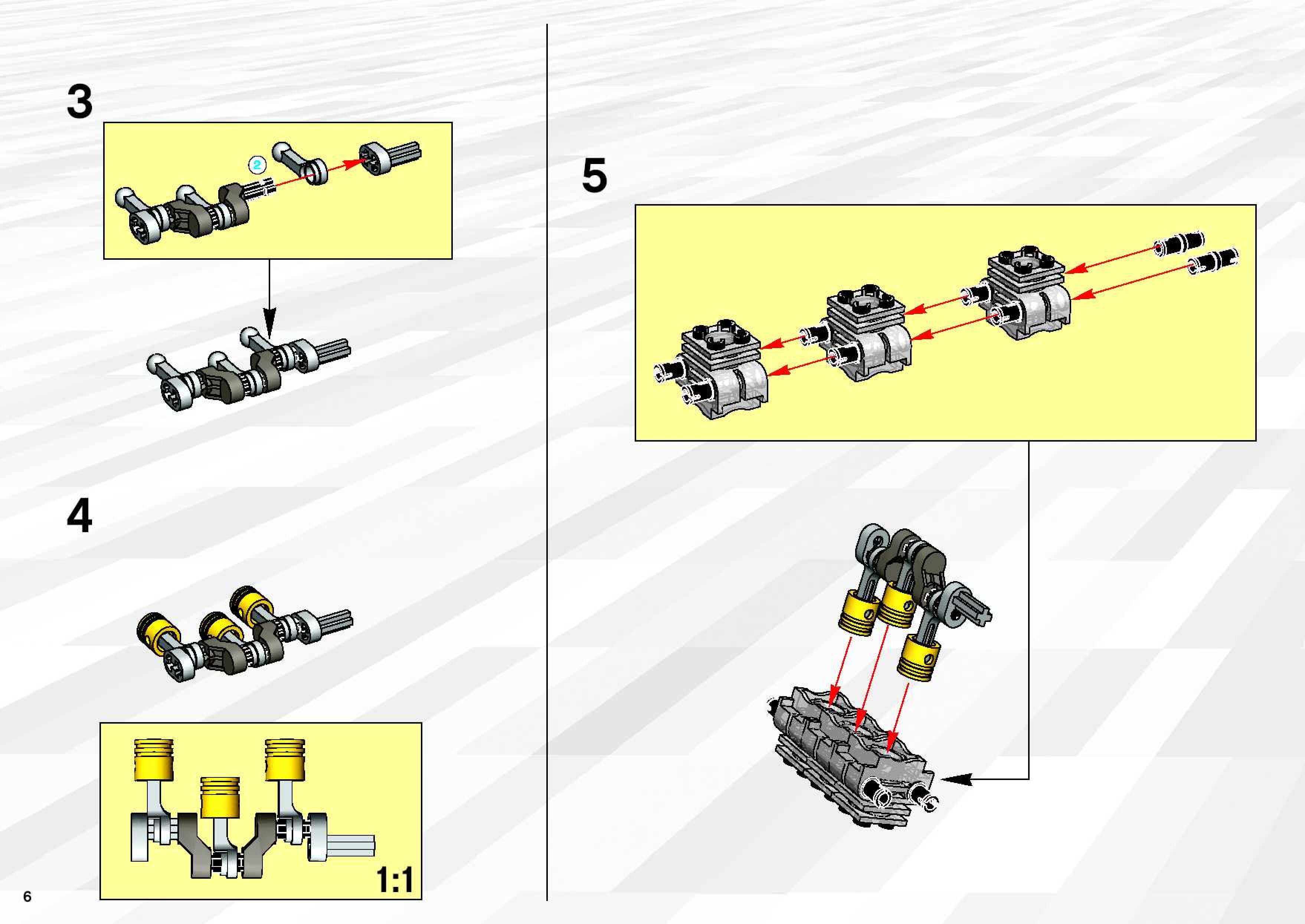 3

2

4

1:1

6

5