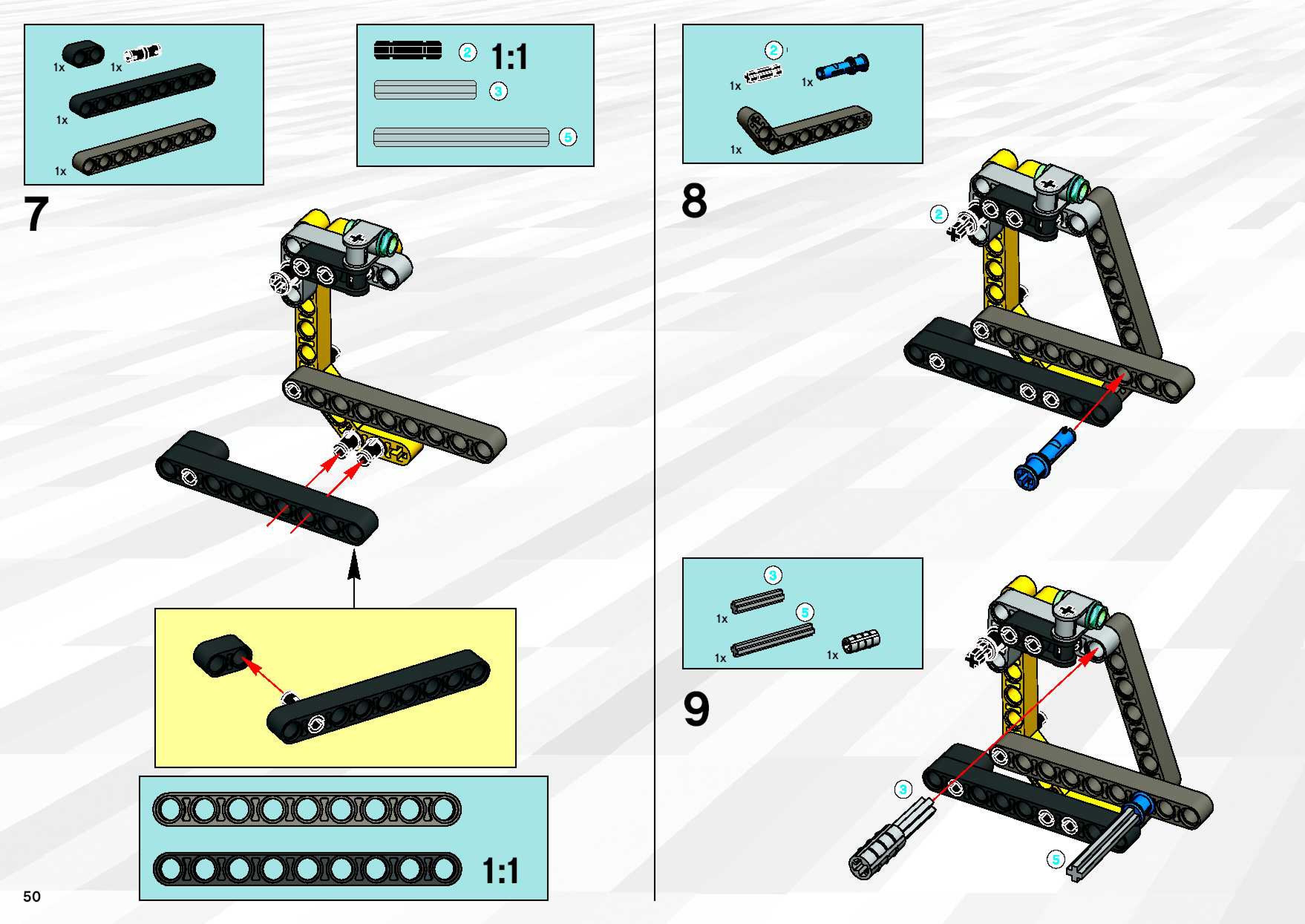 1x
1x
1x
1x

2
1:1
3
5

7

1:1

50

2
1x
1x
1x

8

2

3
1x
5
1x
1x

9

3
5