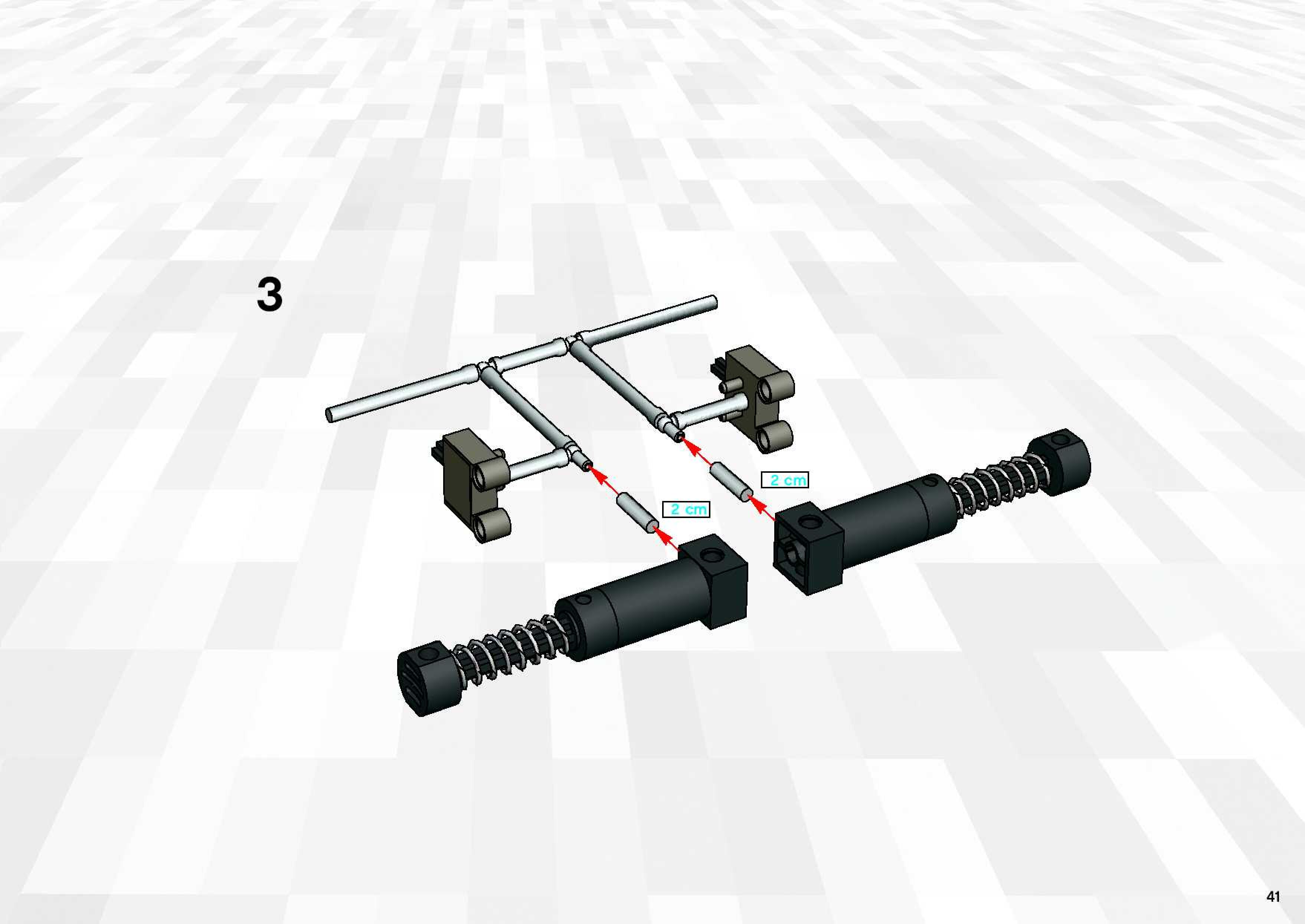 3

2 cm

2 cm

41