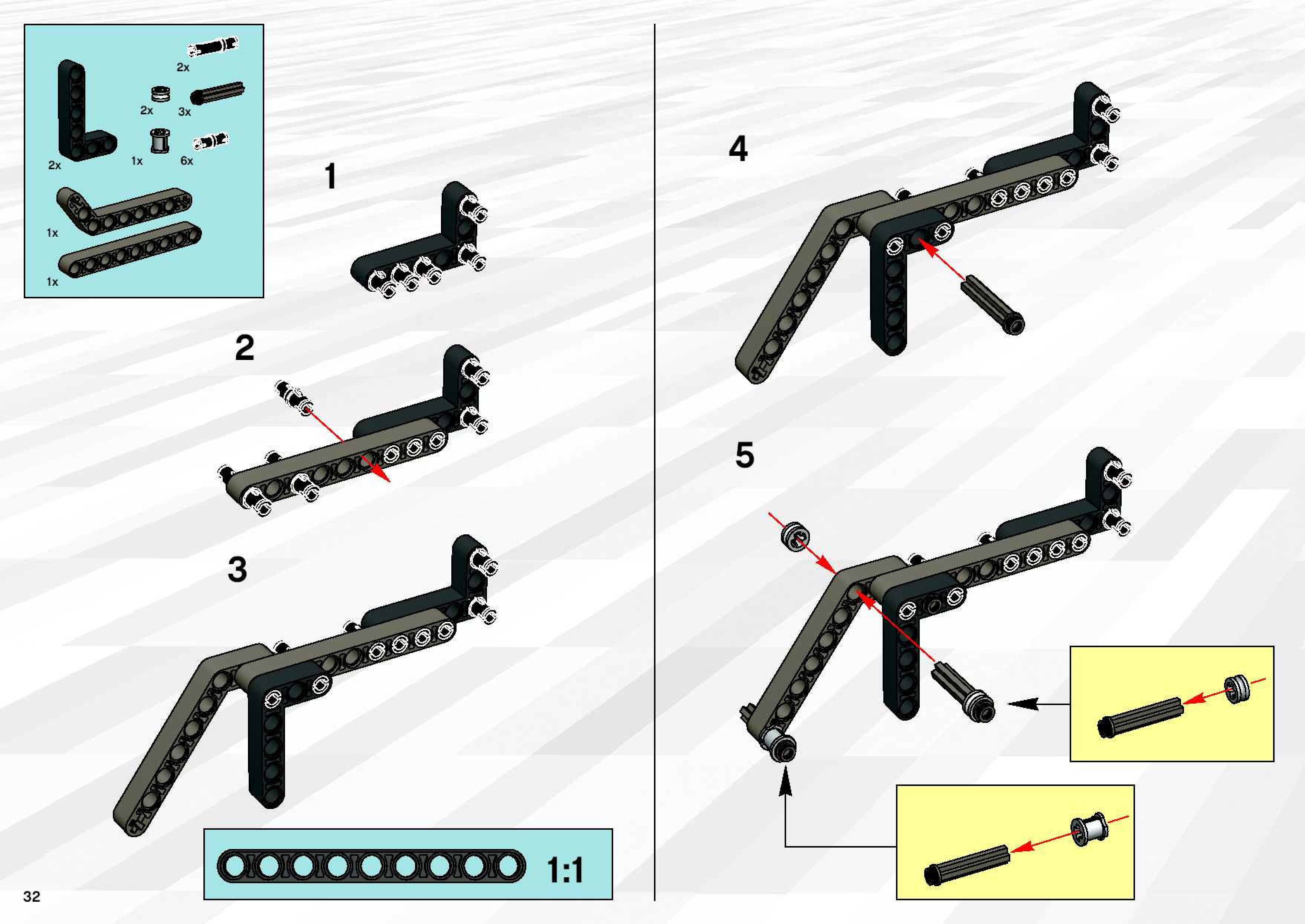 2x
2x
3x
2x
1x
6x
1x
1x

1

2

3

1:1

32

4

5