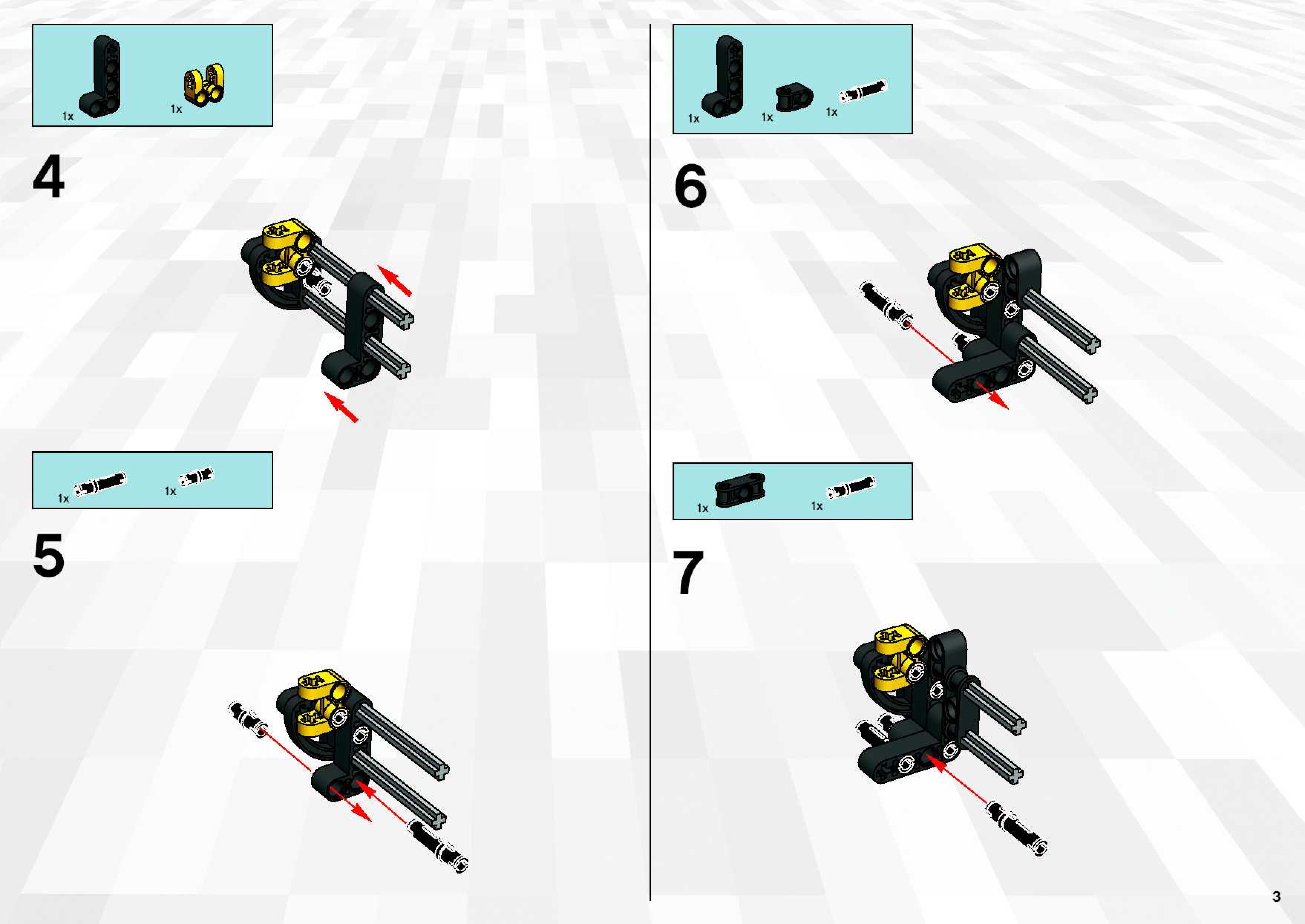 1x 1x

4

1x 1x

5

1x 1x 1x

6

1x 1x

7

3