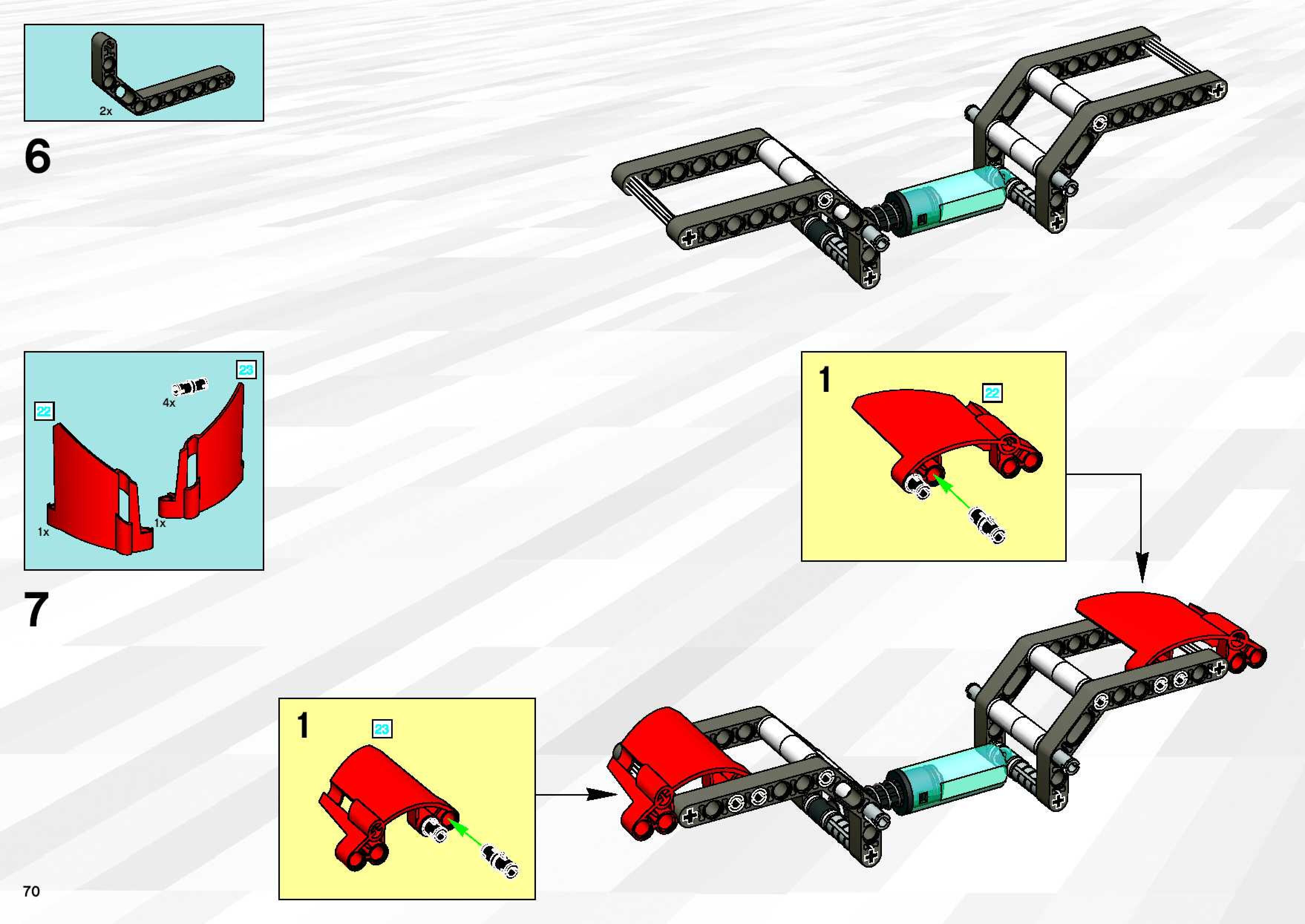 2x

6

23

4x

22

1x

1x

7

1

22

1

23

70