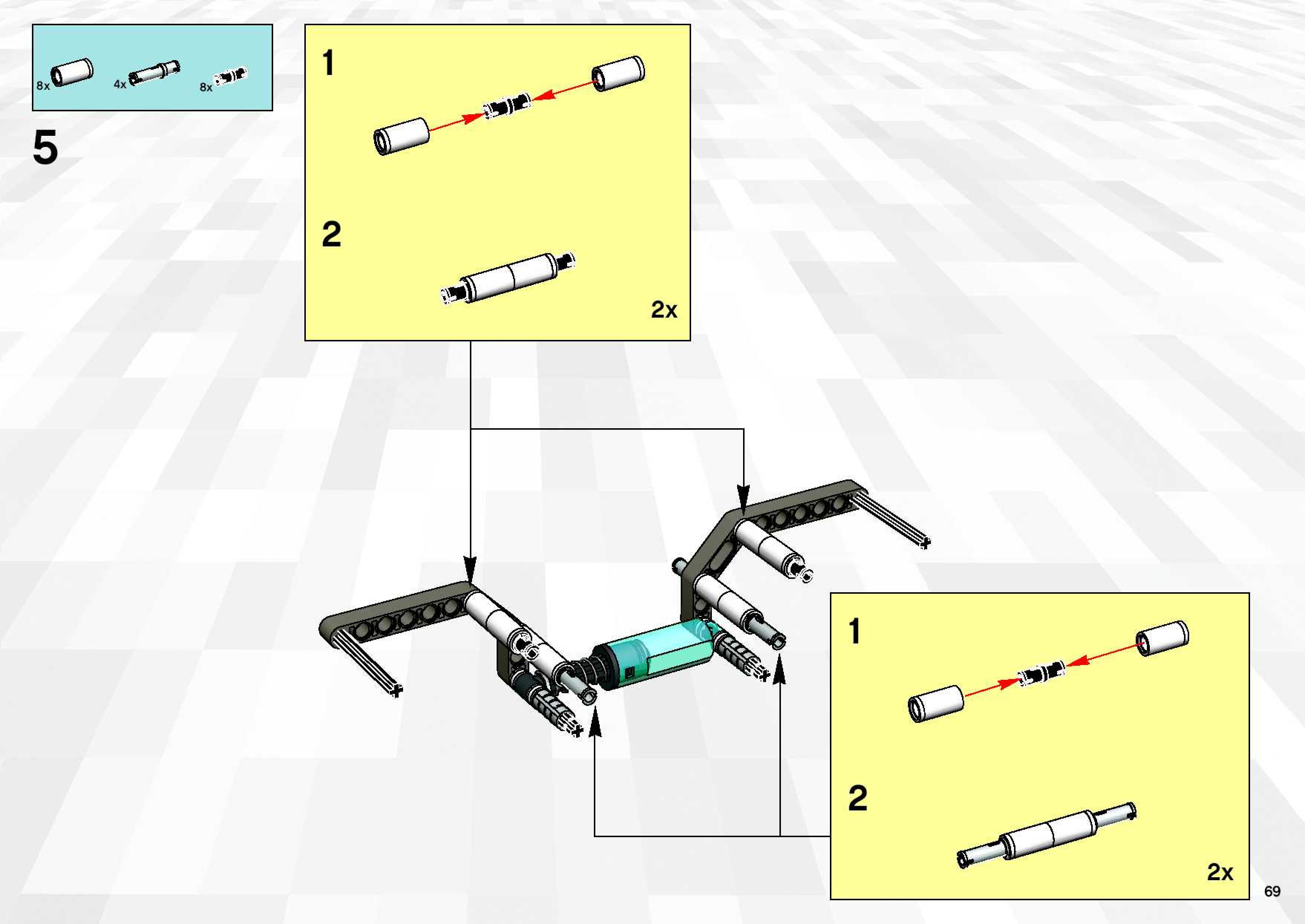 8x 4x 8x

5

1

2

2x

1

2

2x

69