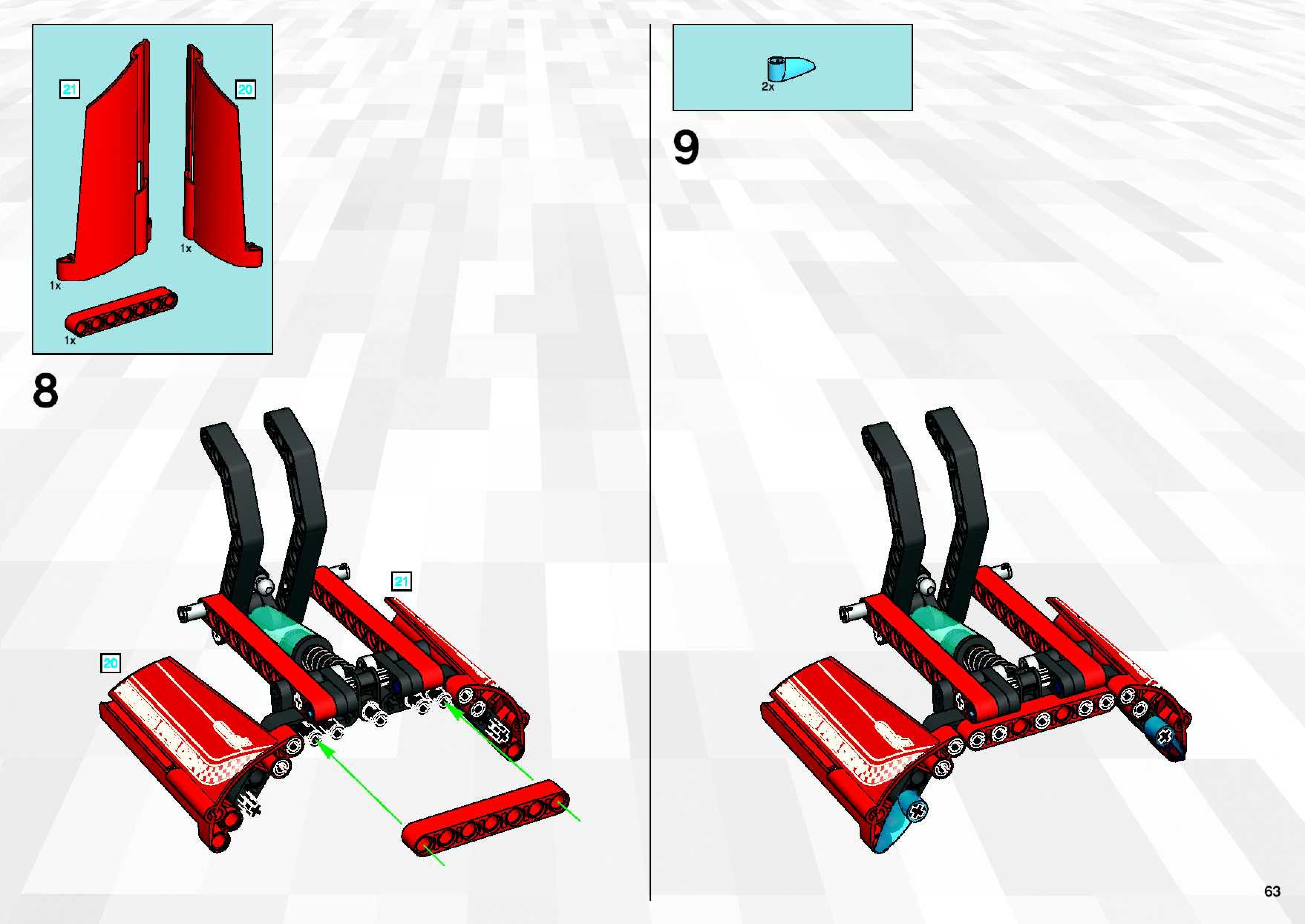 21

20

1x

1x

1x

8

21

20

2x

9

63