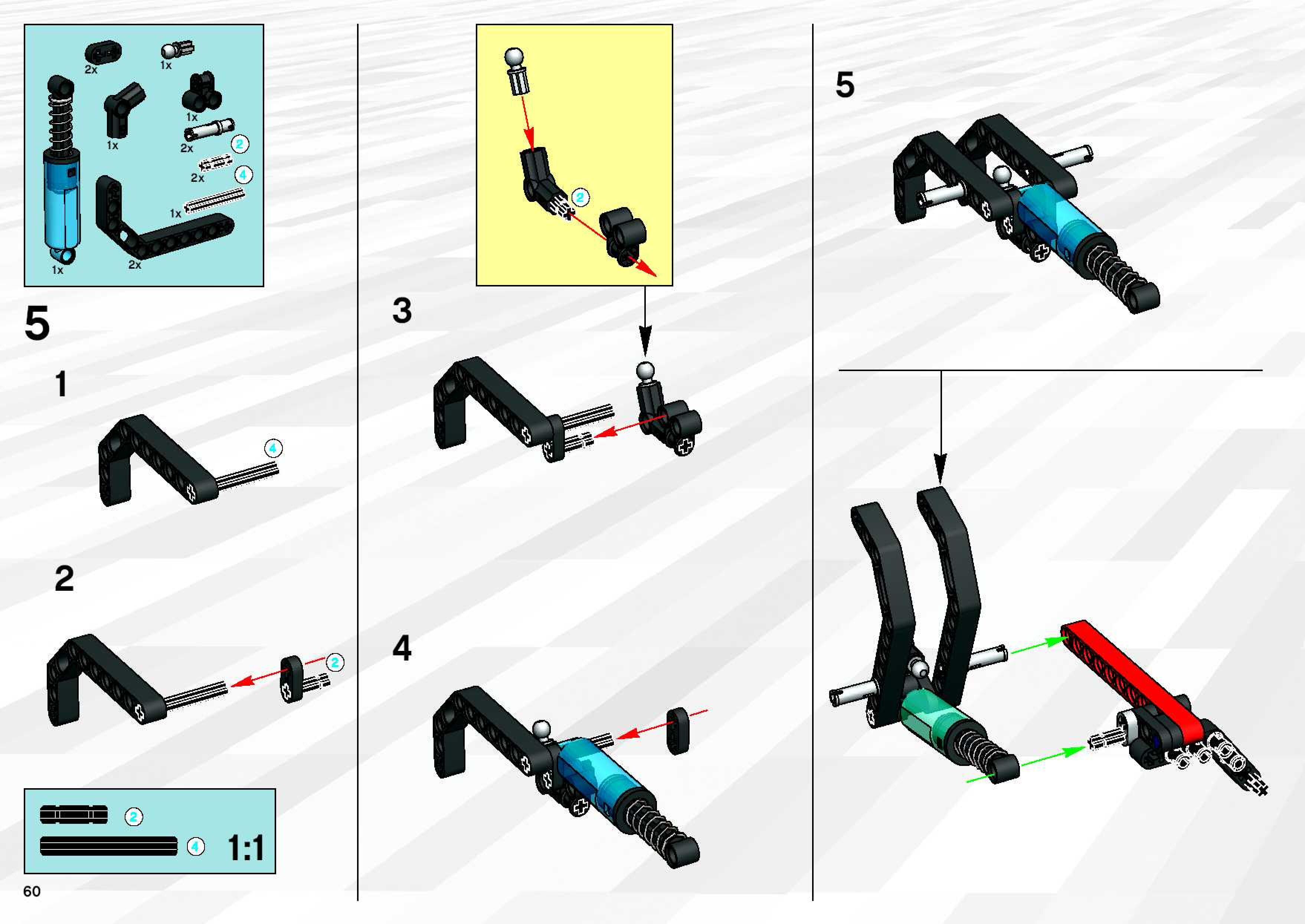 2x
1x
1x
1x
2x
2
2x
4
1x
1x
2x

5

1

4

2

2

2

4

1:1

60

2

3

4

5