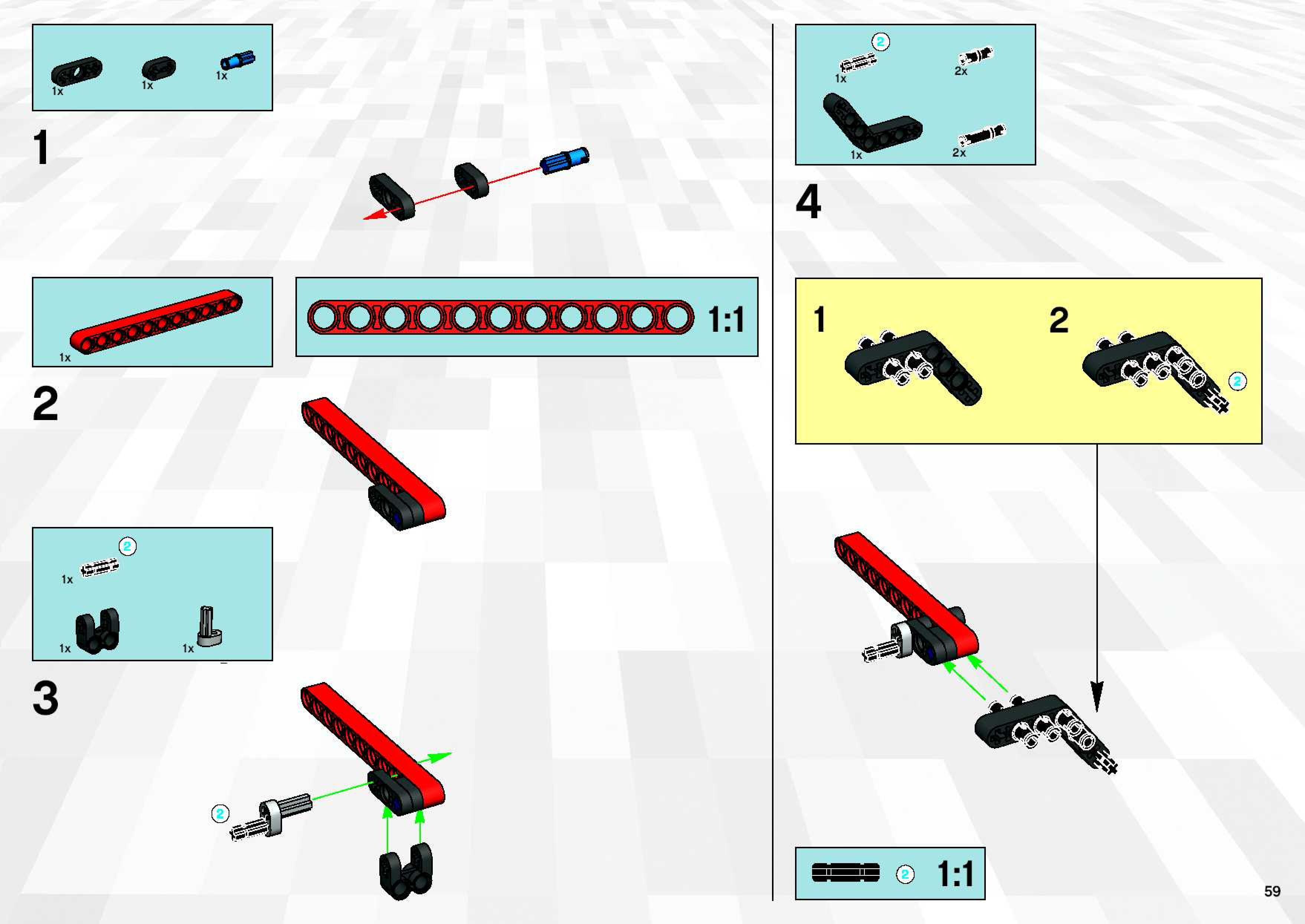 1x 1x 1x

1

1x

1:1

2

2

1x

1x 1x

3

2

2

1x 2x

1x 2x

4

1

2

2

2

1:1

59