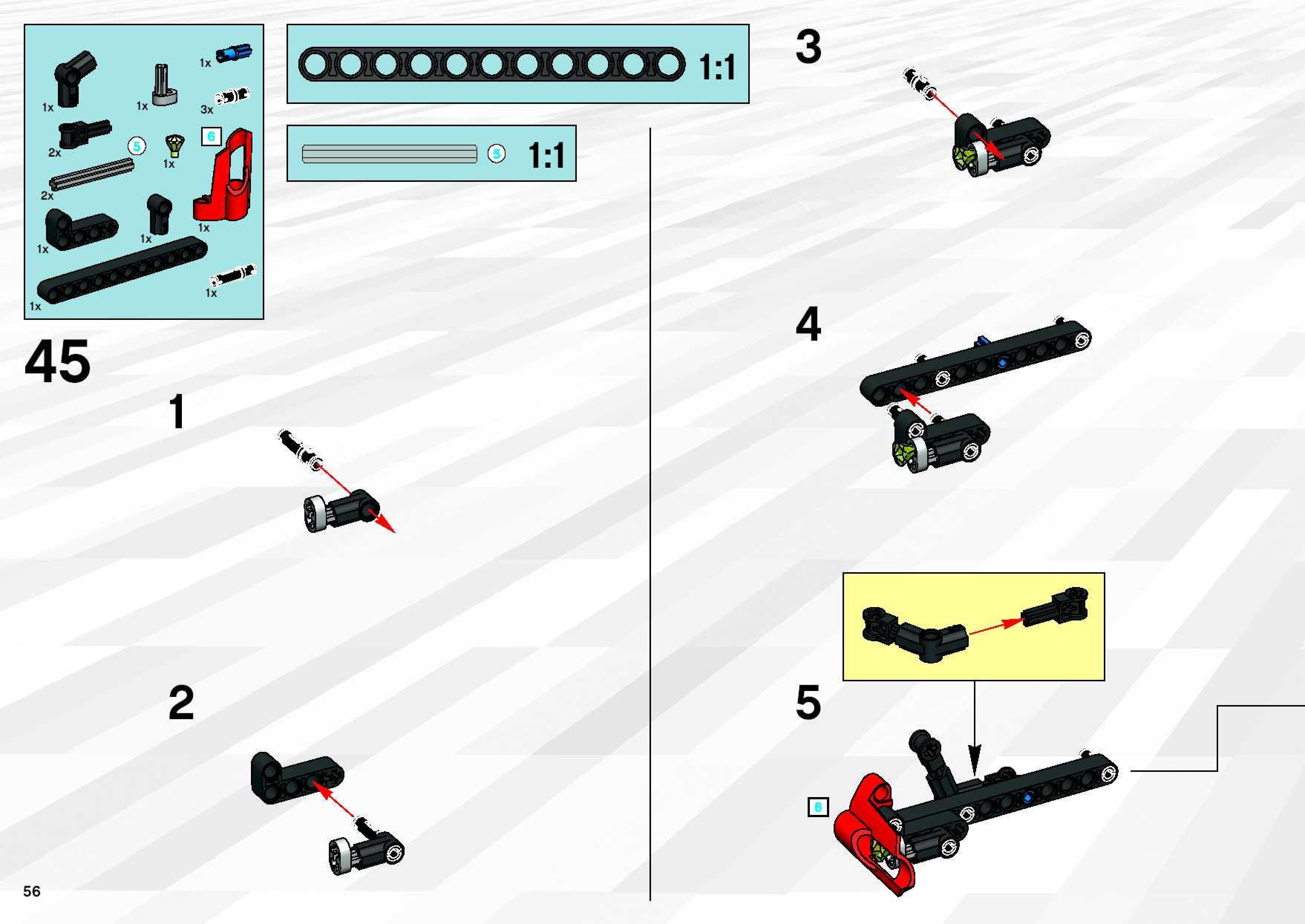 1x
1x
1x
3x
2x
5
1x
6
2x
1x
1x
1x
1x
1x

1:1

5 1:1

45

1

2

3

4

5

6

56