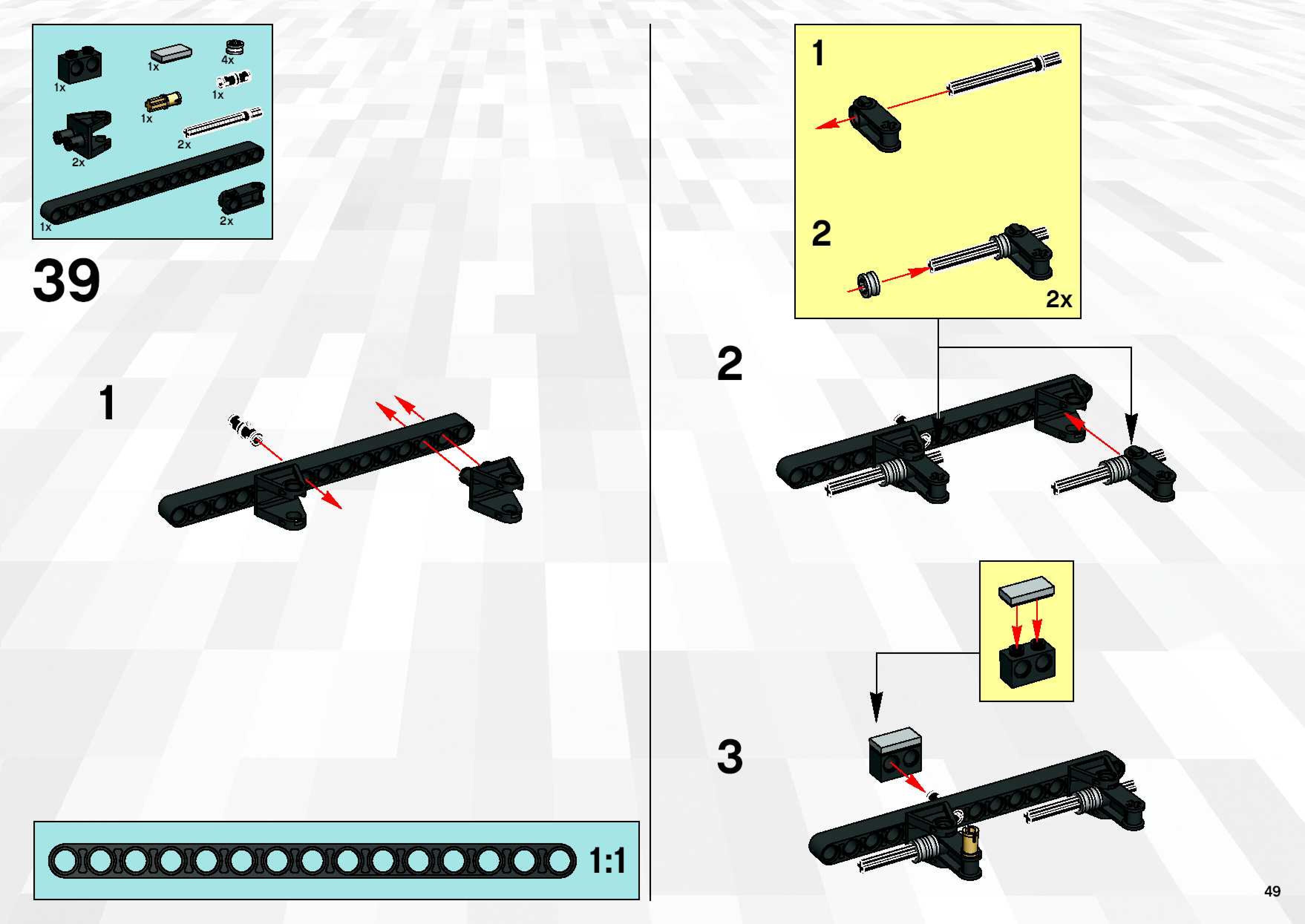 1x
1x
4x
1x
1x
2x
2x
1x
2x

39

1

1:1

1

2

2x

2

3

49