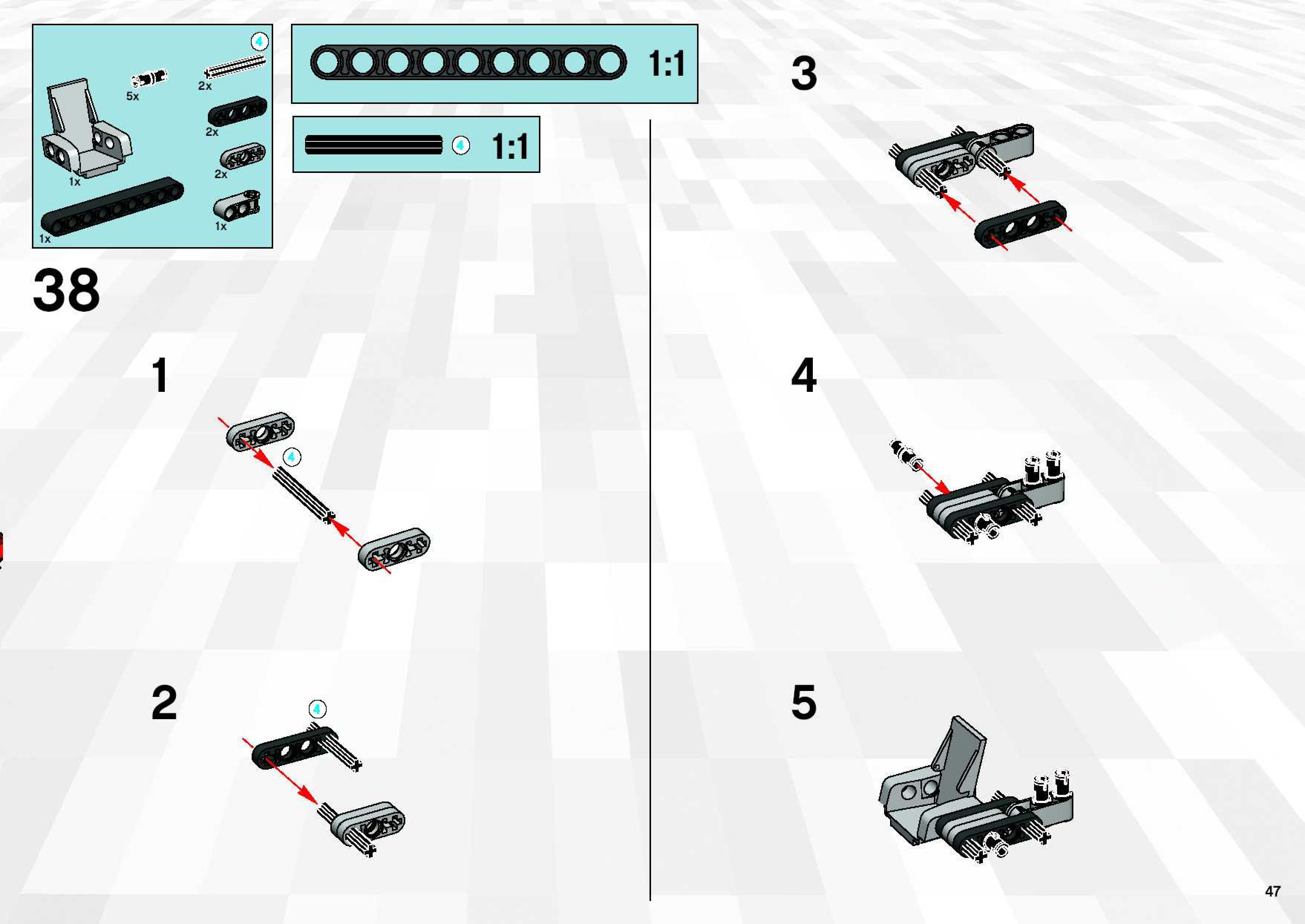 4
5x
2x
2x
2x
1x
1x
1x

1:1

4
1:1

38

1

4

2

4

3

4

5

47