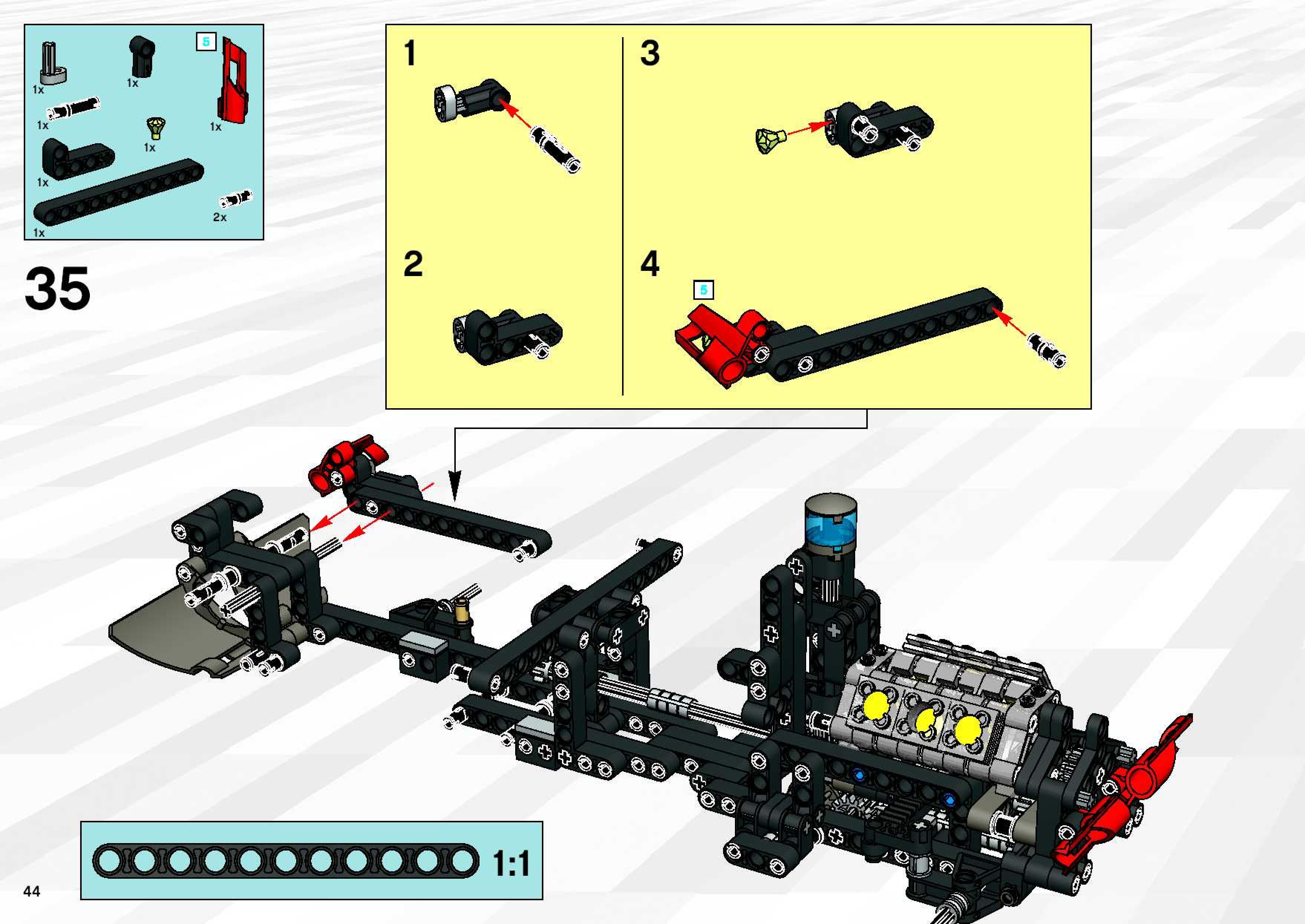 1x
1x
5
1x
1x
1x
1x
2x
1x

35

1
2
3
4
5

1:1

44