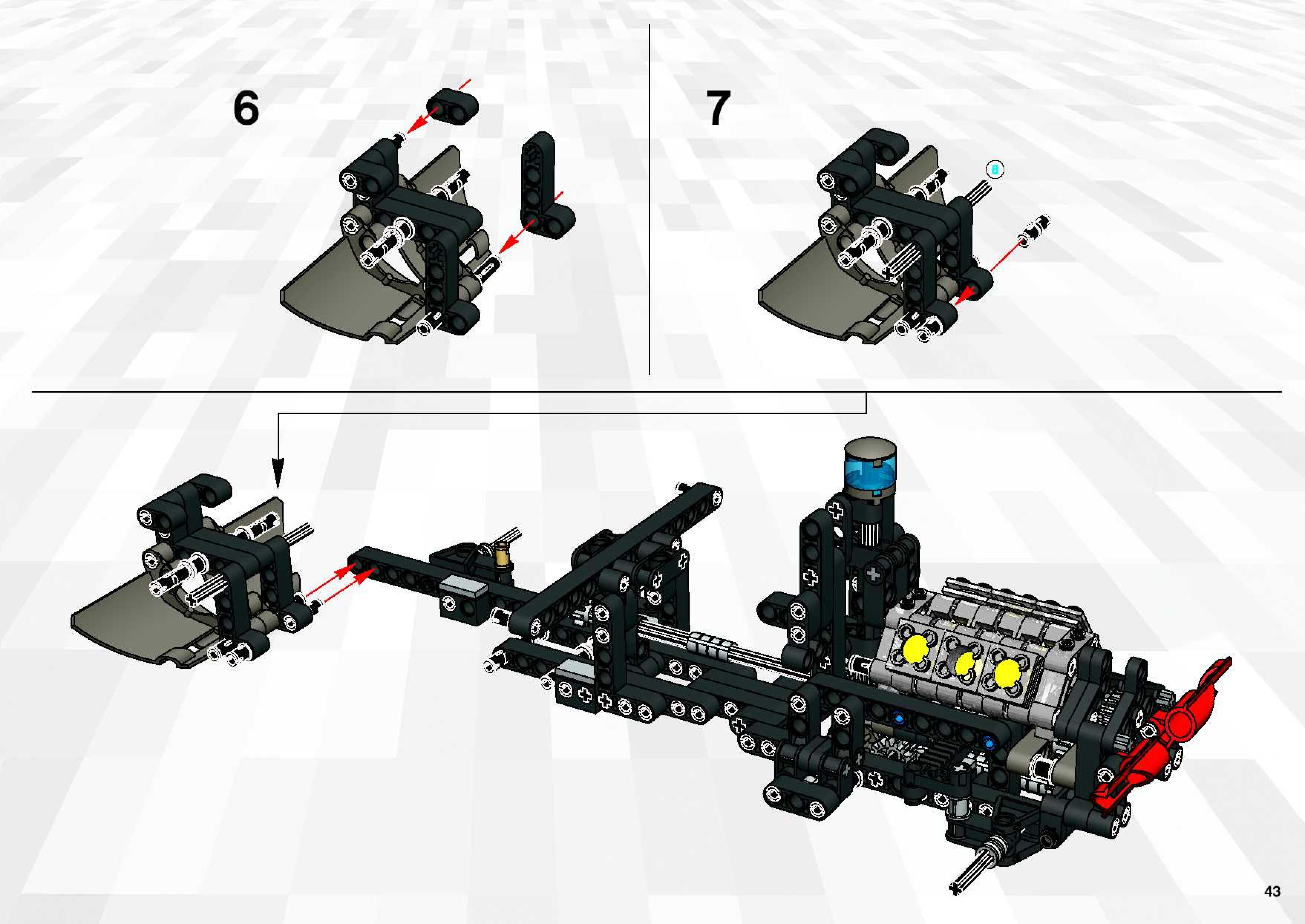 6

7

8

43