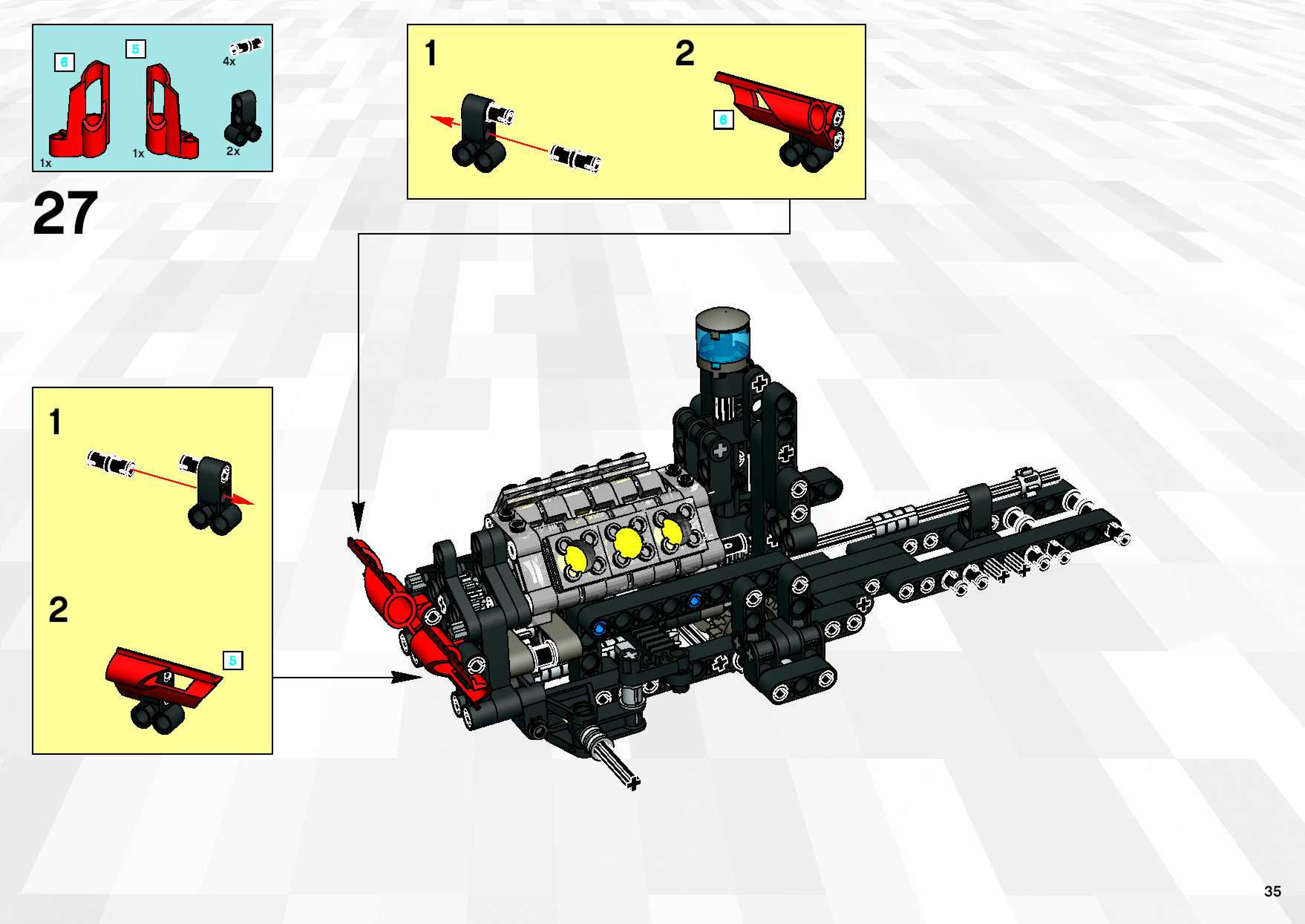 6
5
4x
1x
1x
2x

27

1
2
6

1
2
5

35