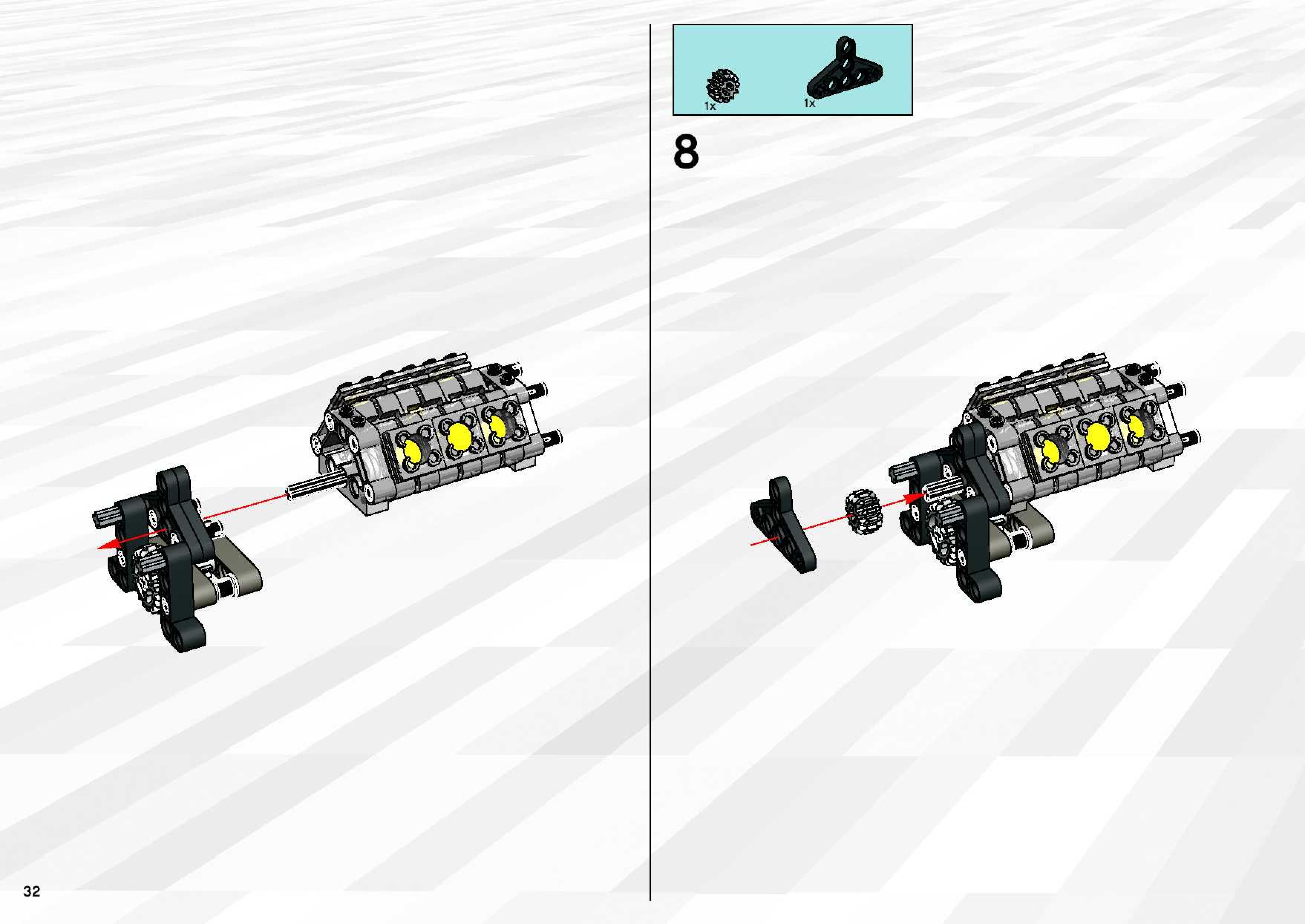 1x

1x

8

32