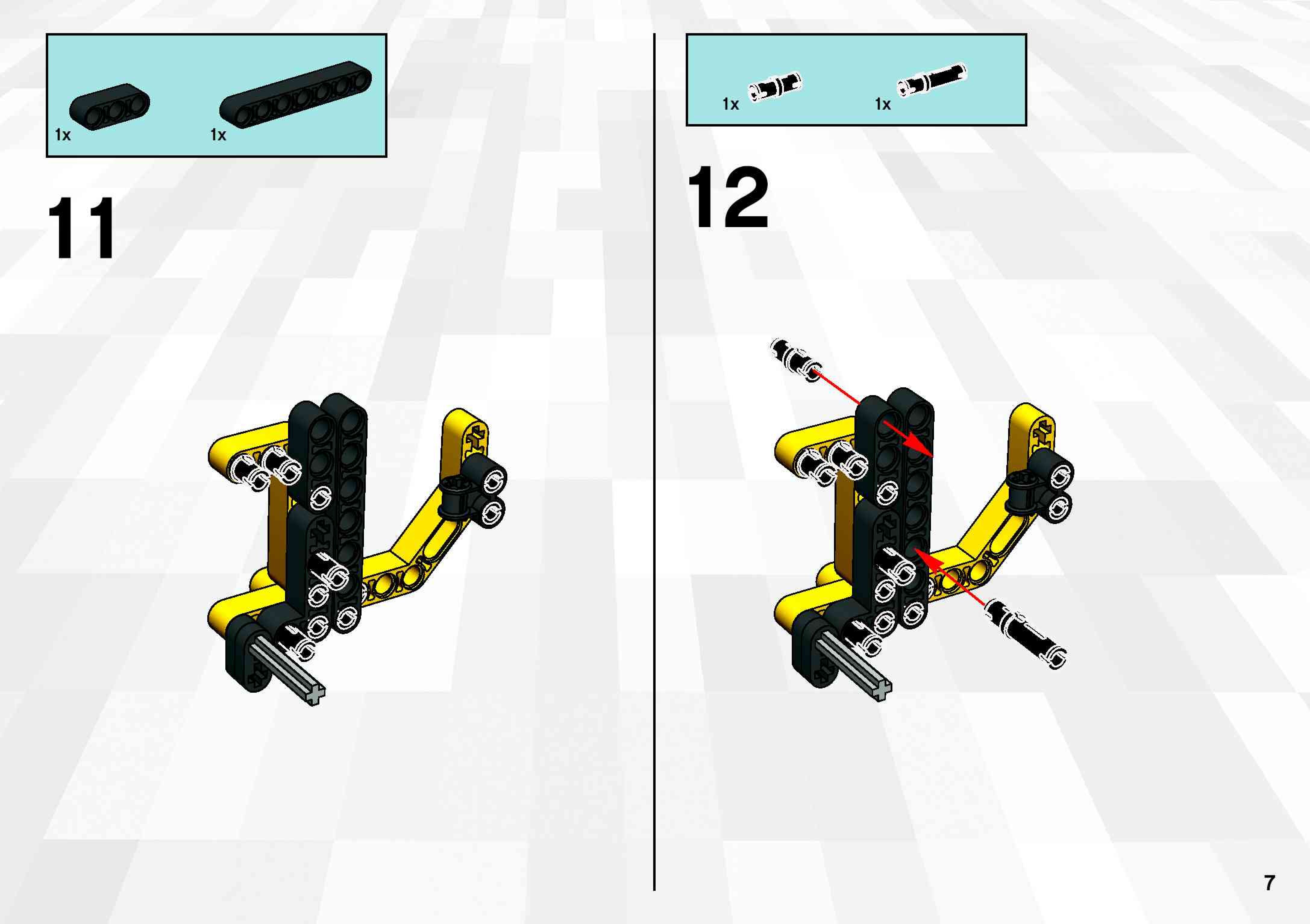 1x 1x

11

1x 1x

12

7