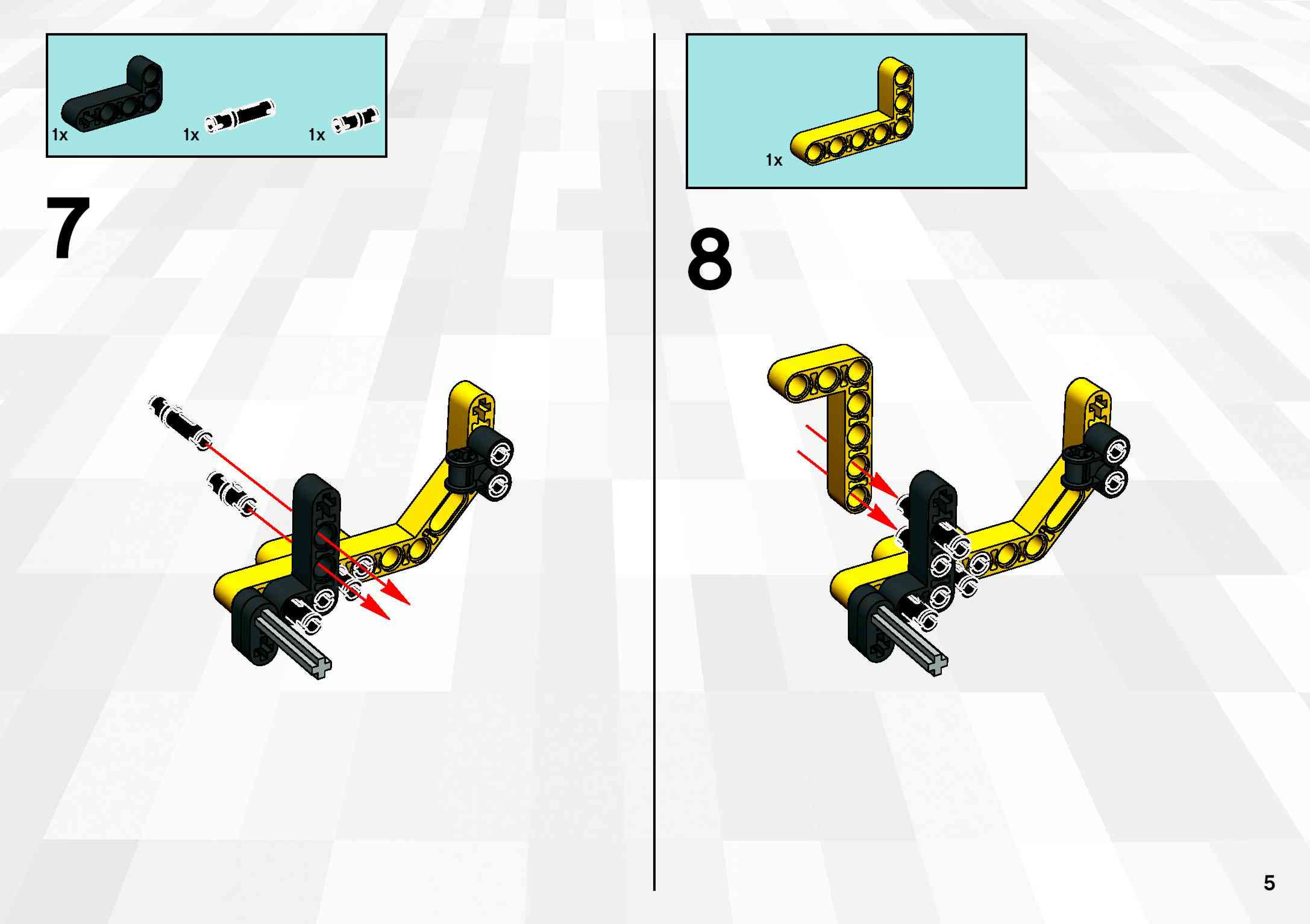 1x 1x 1x

7

1x

8

5