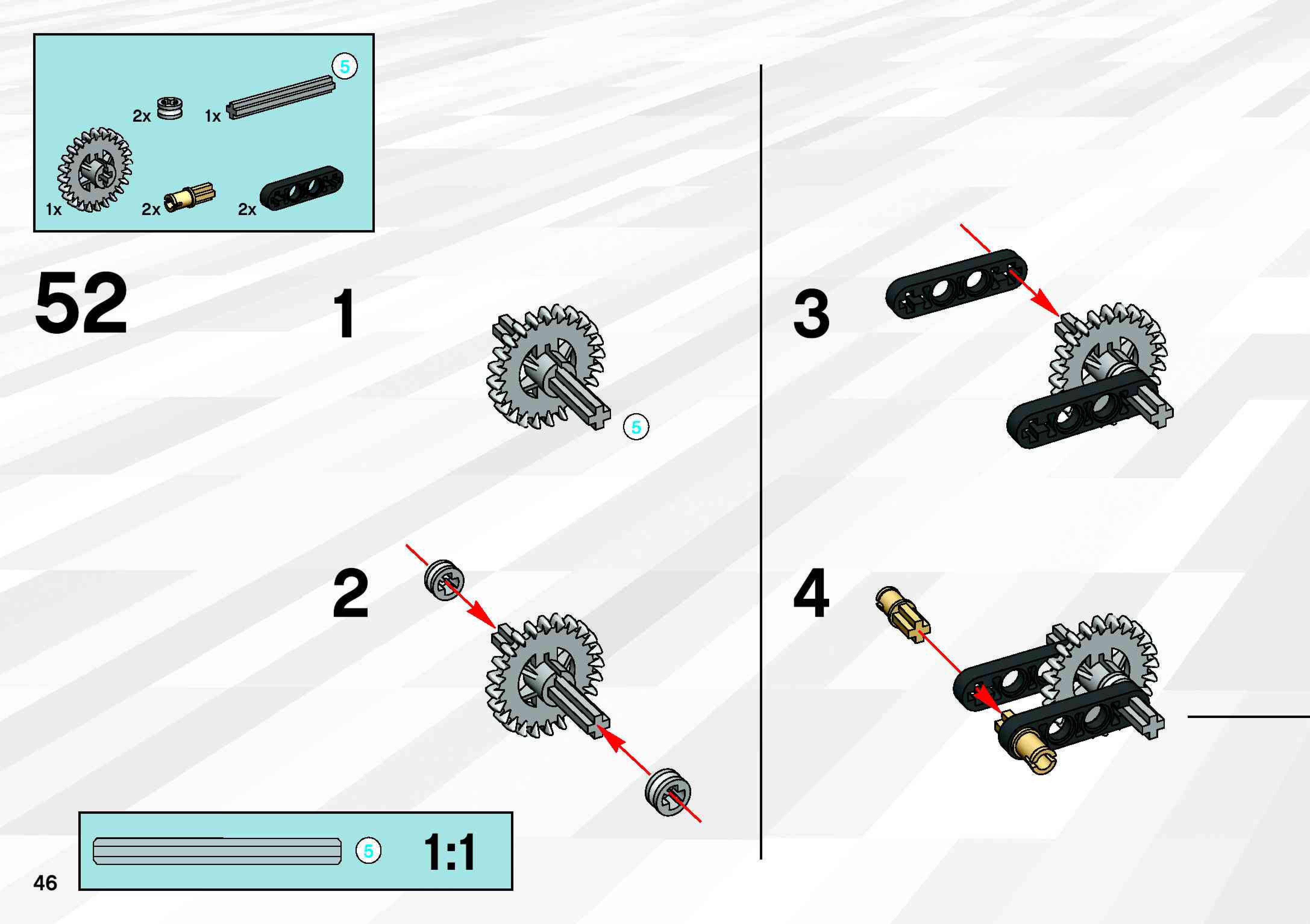 5
2x 1x
1x 2x 2x

52

1

5

2

3

4

5 1:1

46