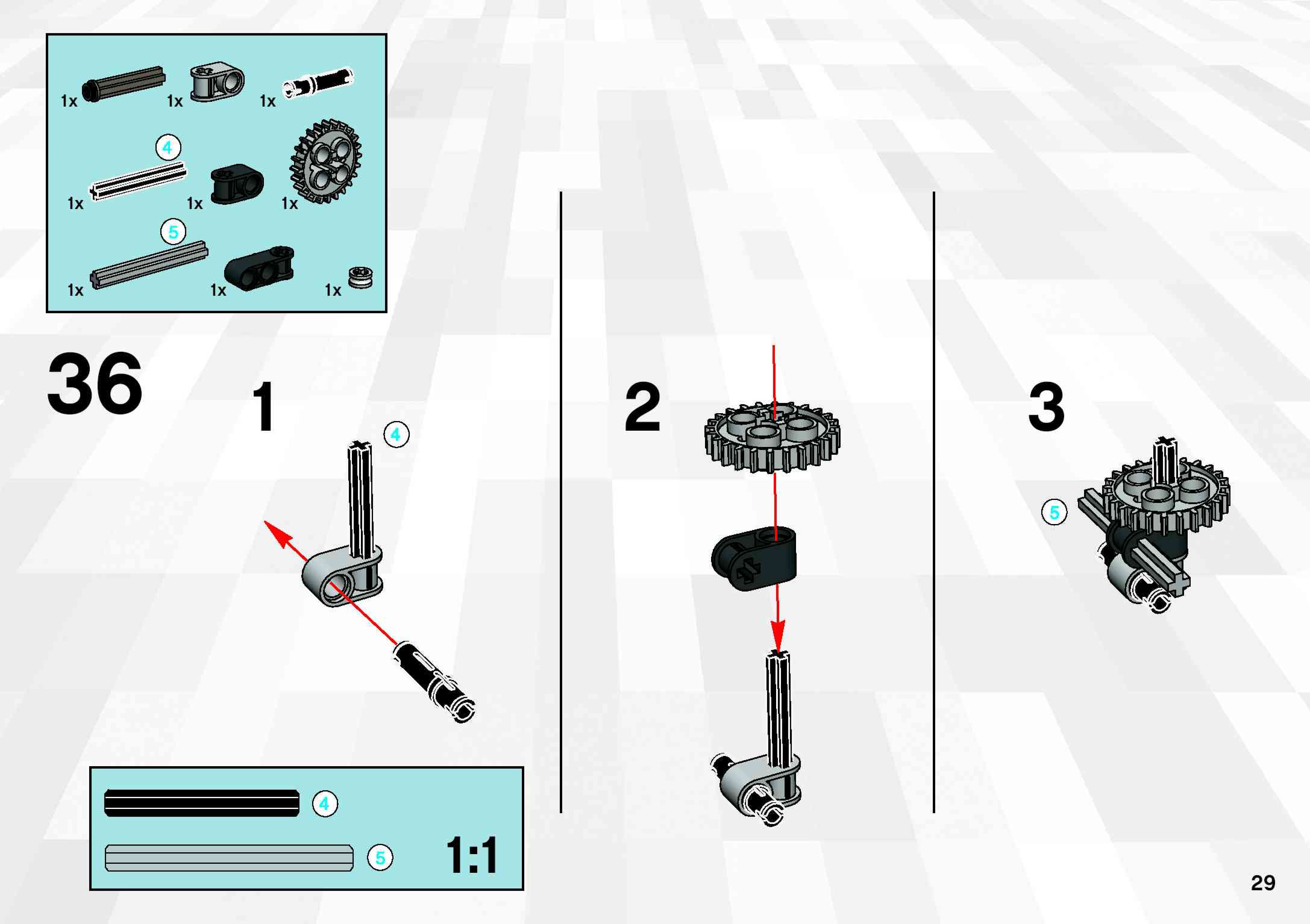 1x 1x 1x

4

1x 1x 1x

5

1x 1x 1x

36

1

4

2

3

5

4

5

1:1

29