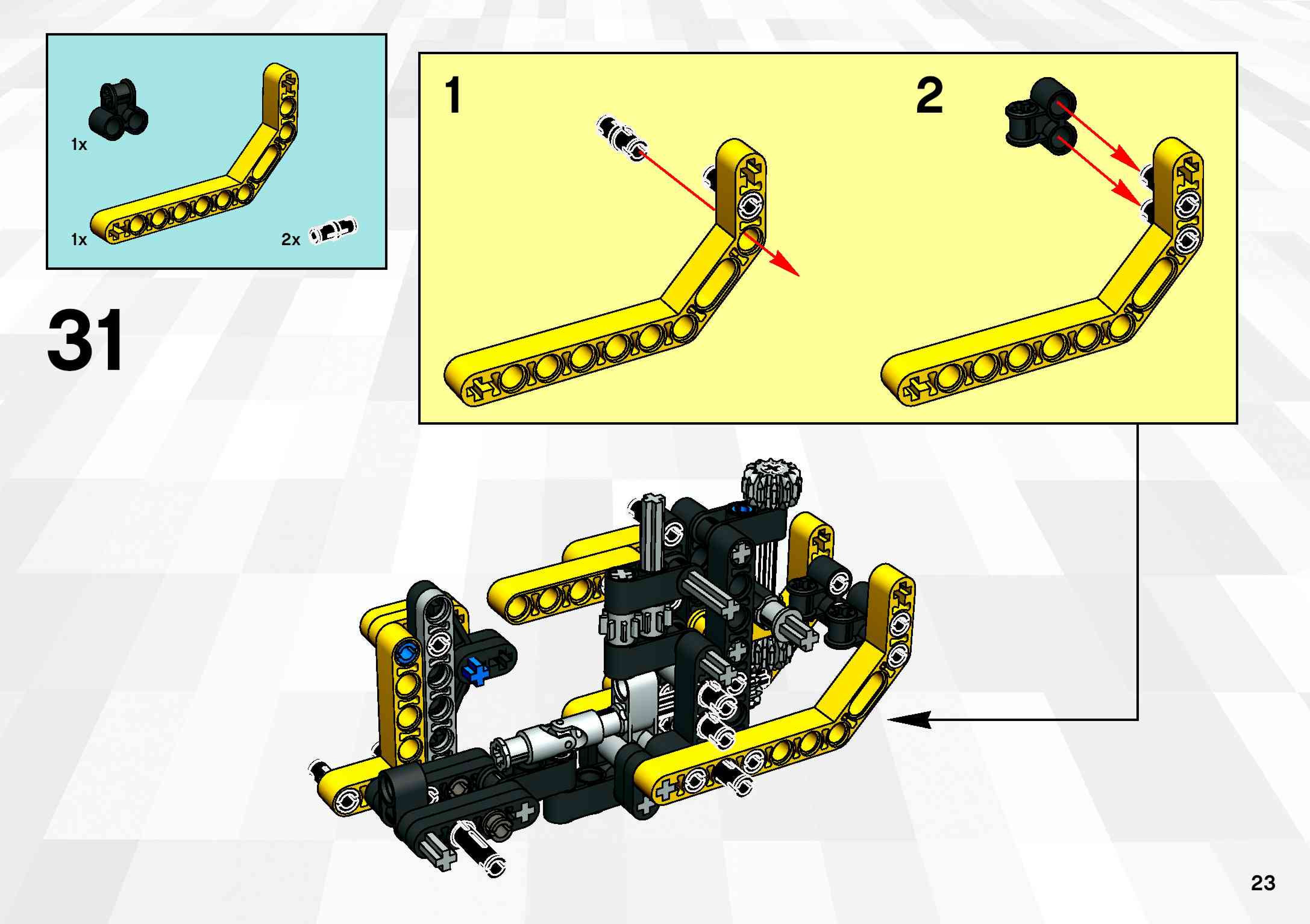 1x

1x

2x

31

1

2

23