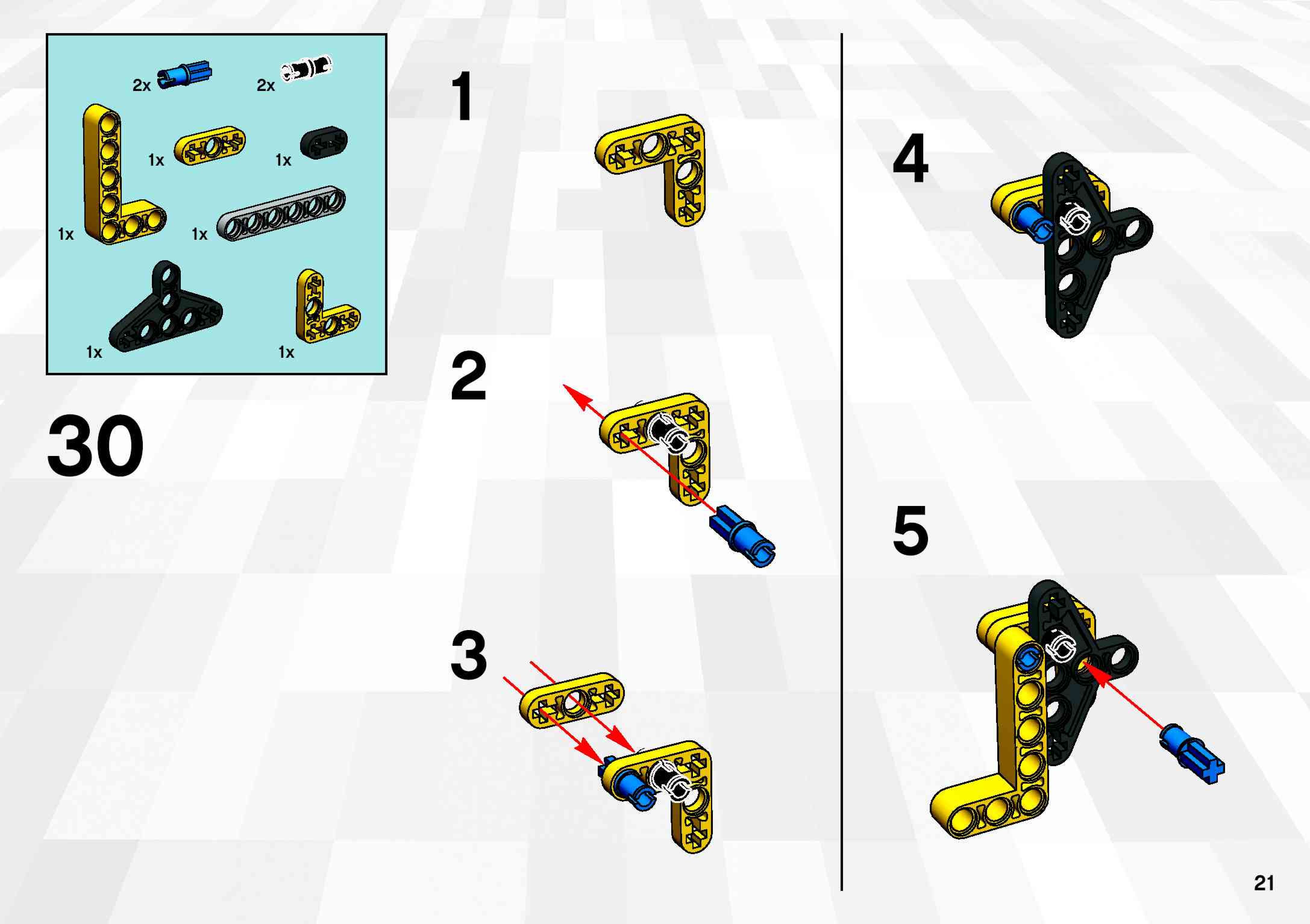 2x

2x

1x

1x

1x

1x

1x

1x

30

1

2

3

4

5

21