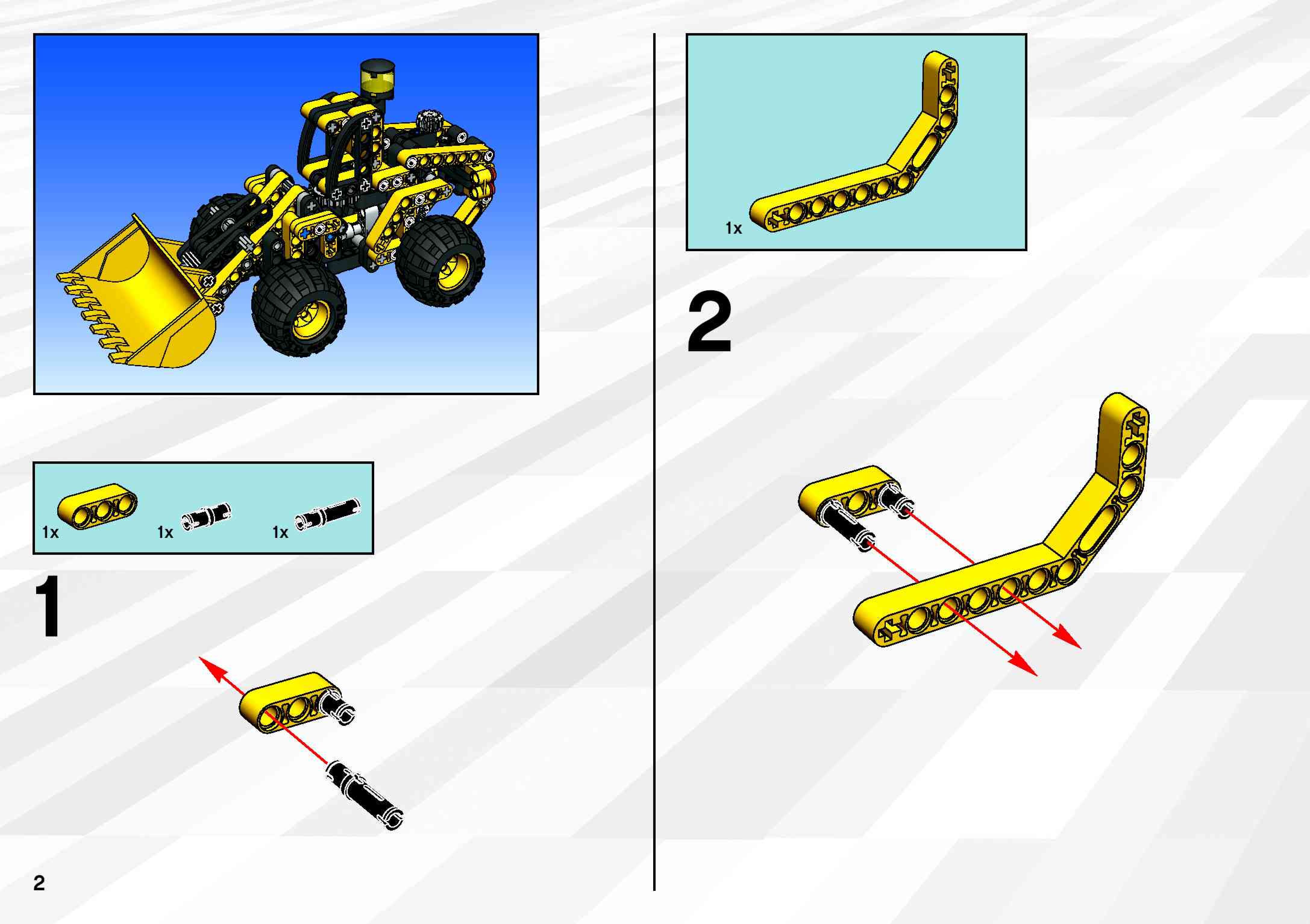 1x 1x 1x

1

2

1x

2