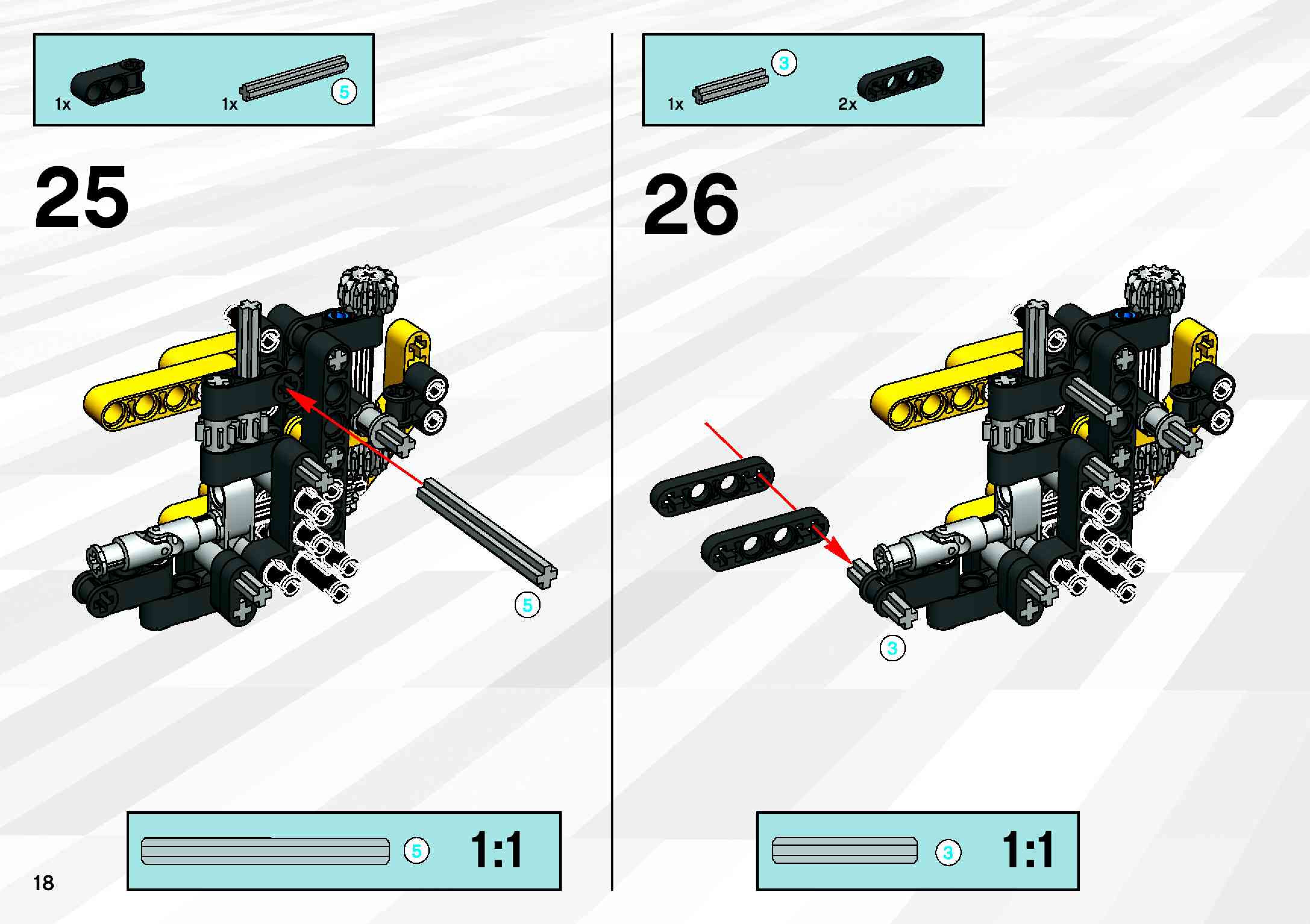 1x

1x

5

25

5

5

1:1

18

1x

3

2x

26

3

3

1:1