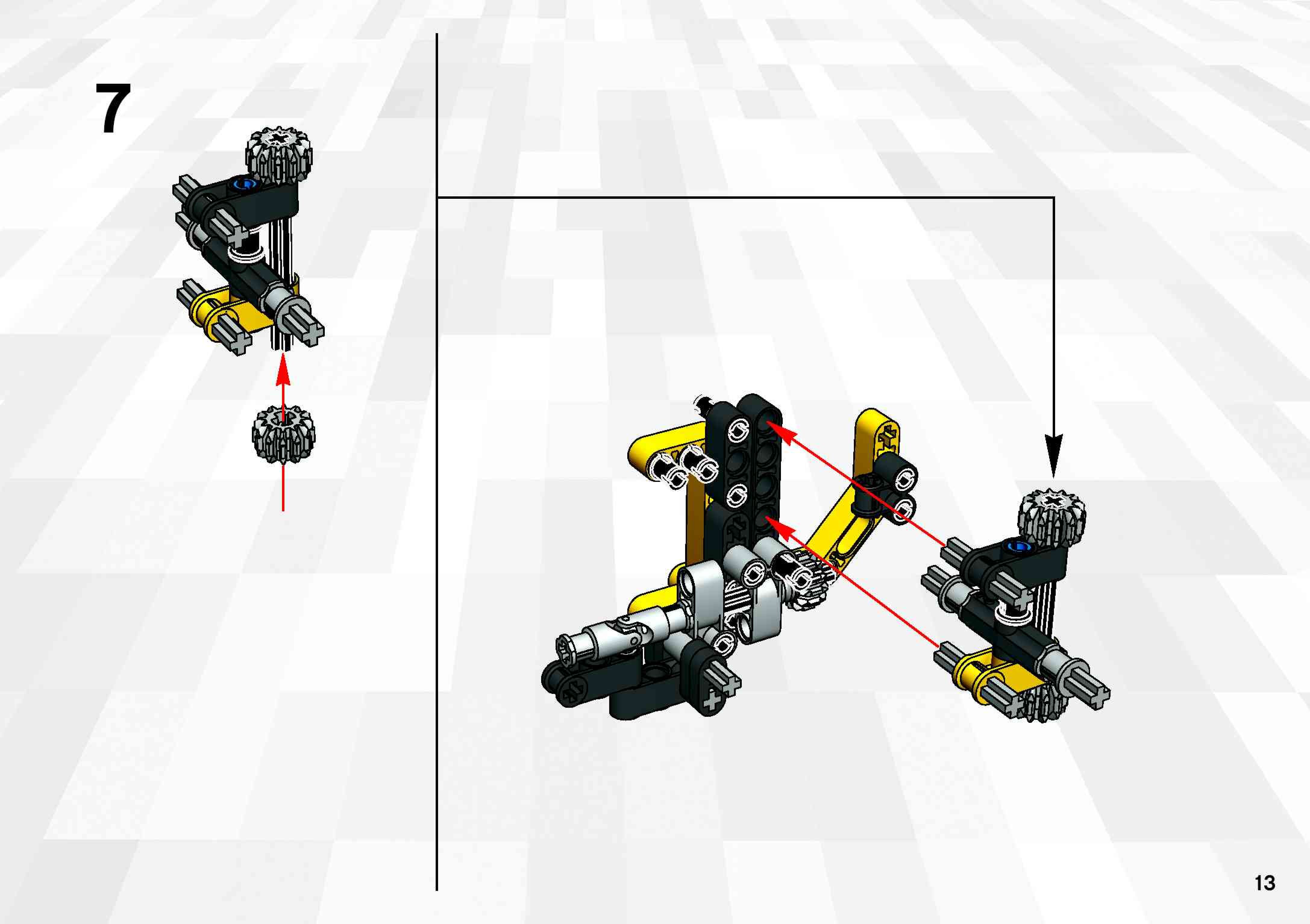 7

13