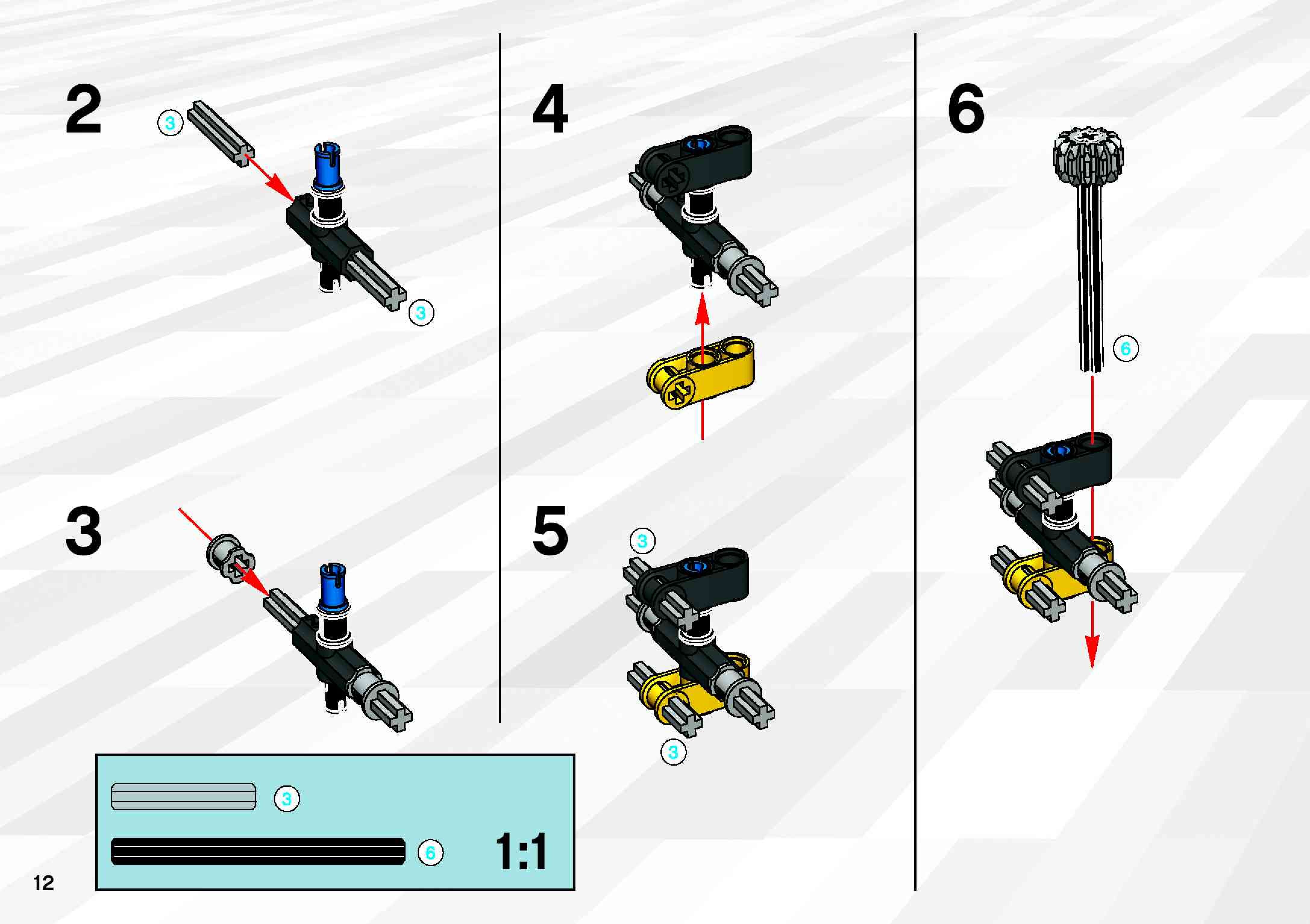 2
3
3

3

4

5
3
3

6
6

3
6
1:1

12