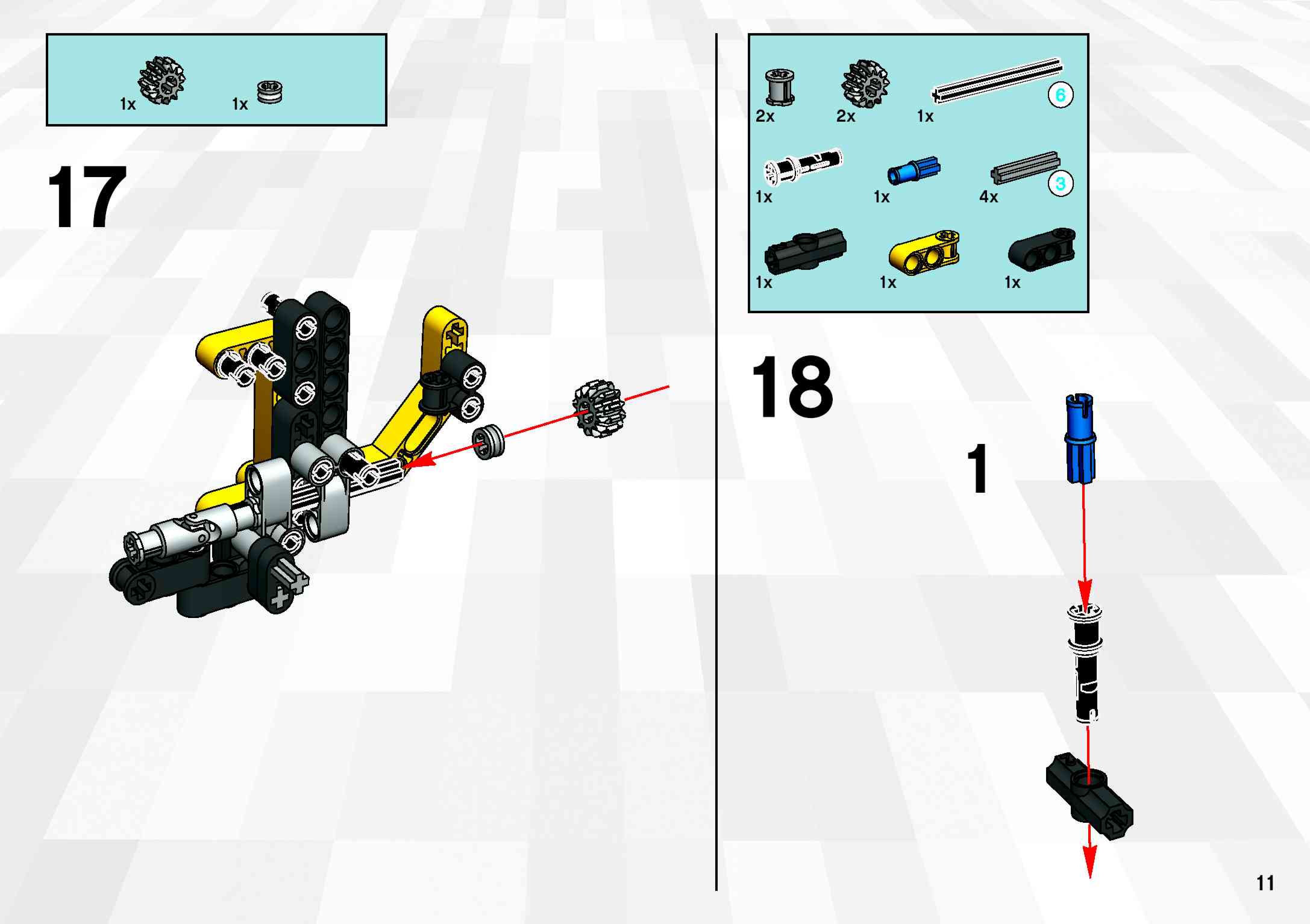 1x 1x

17

2x 2x 1x 6

1x 1x 4x 3

1x 1x 1x

18

1

11